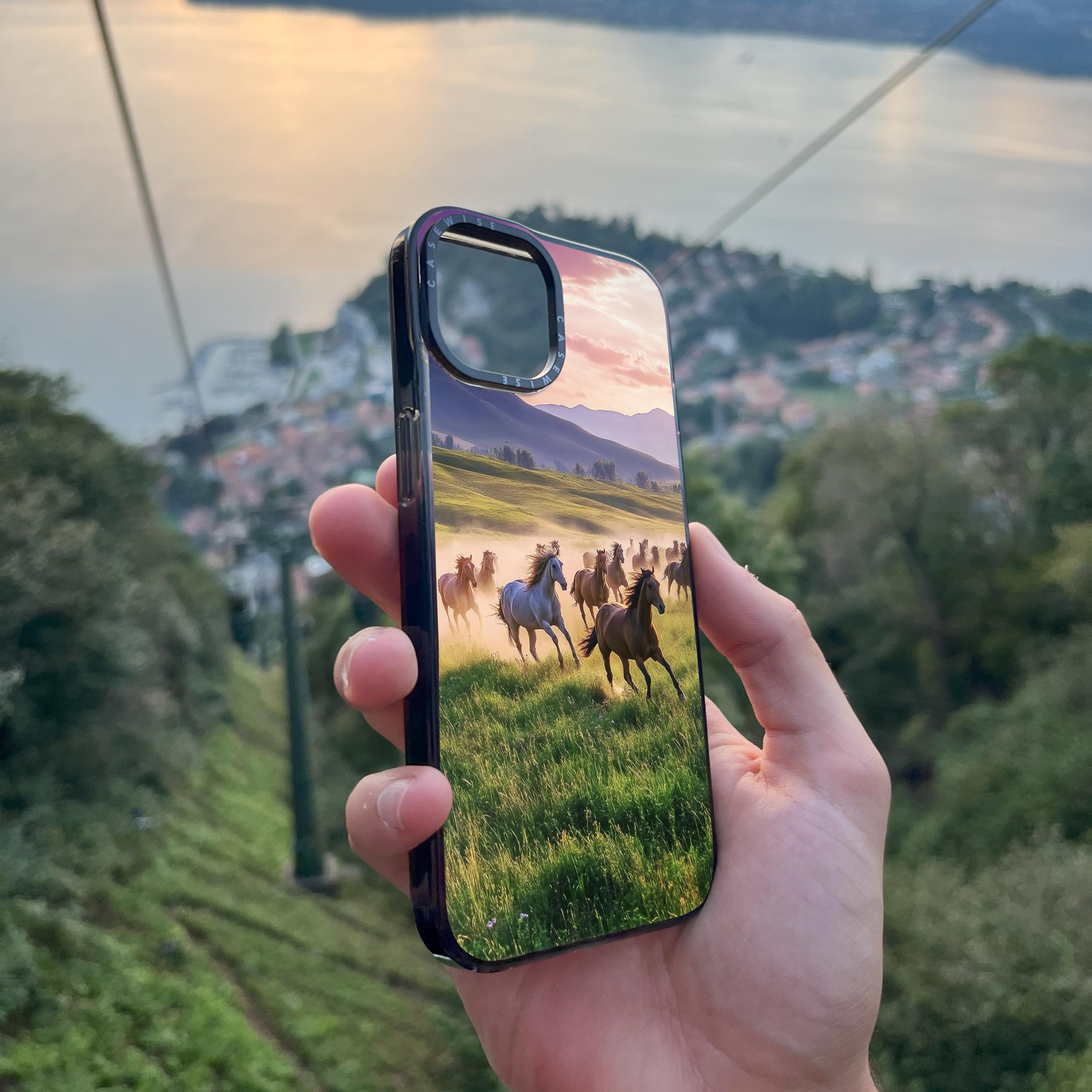 CASEWISE
CASEWISE