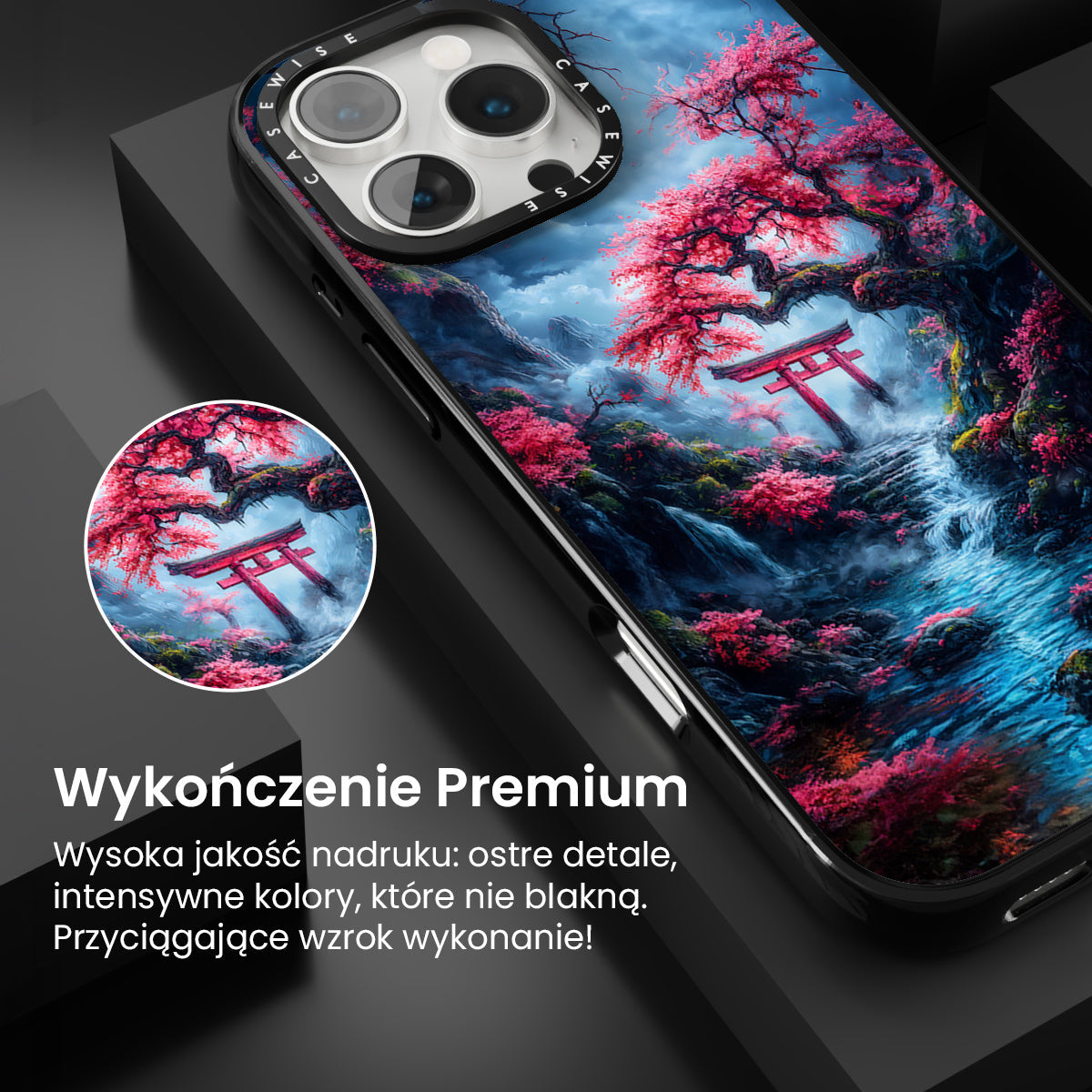 CASEWISE CASEWISE

Wykończenie Premium

Wysoka jakość nadruku: ostre detale, intensywne kolory, które nie blakną. Przyciągające wzrok wykonanie!