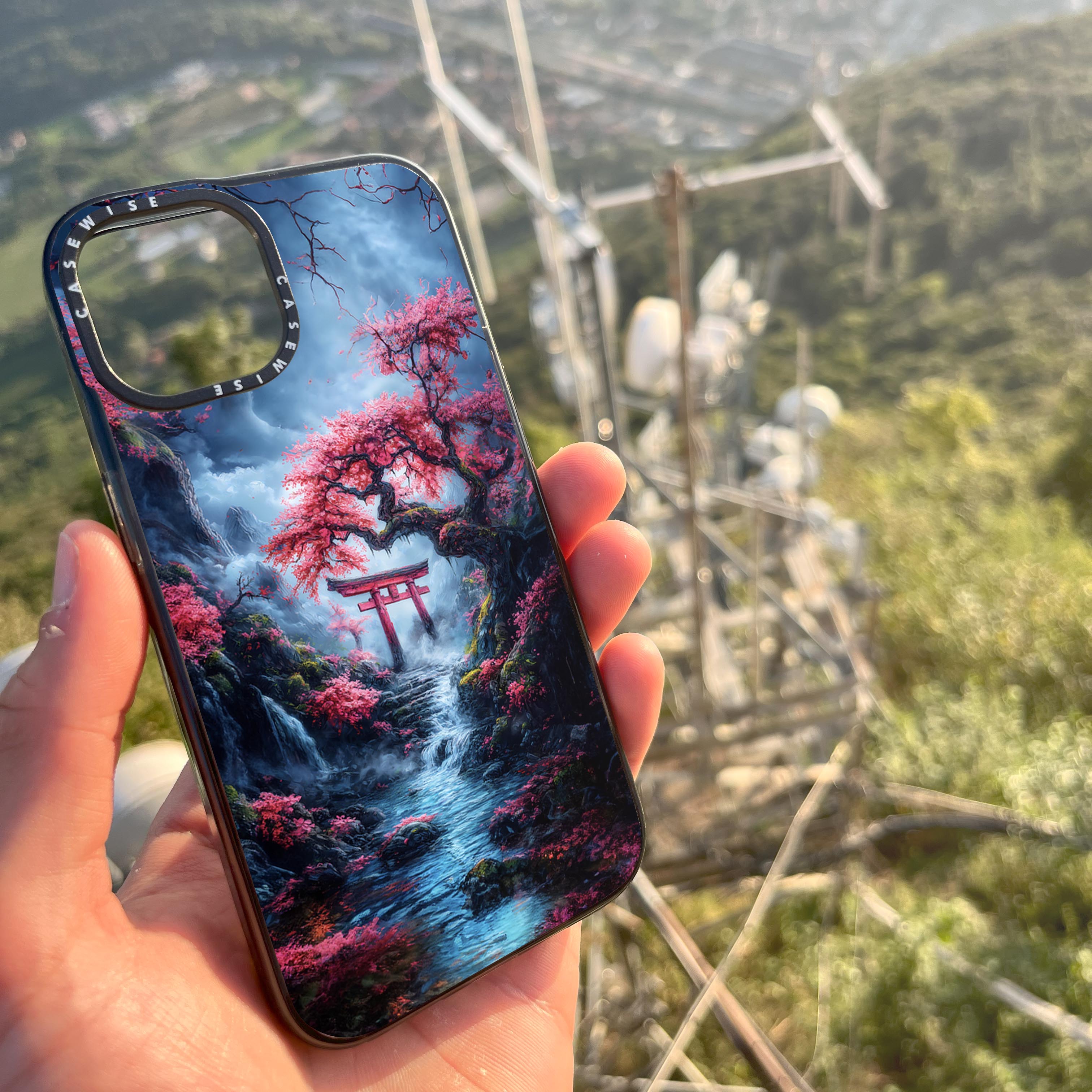 CASEWISE CASEWISE