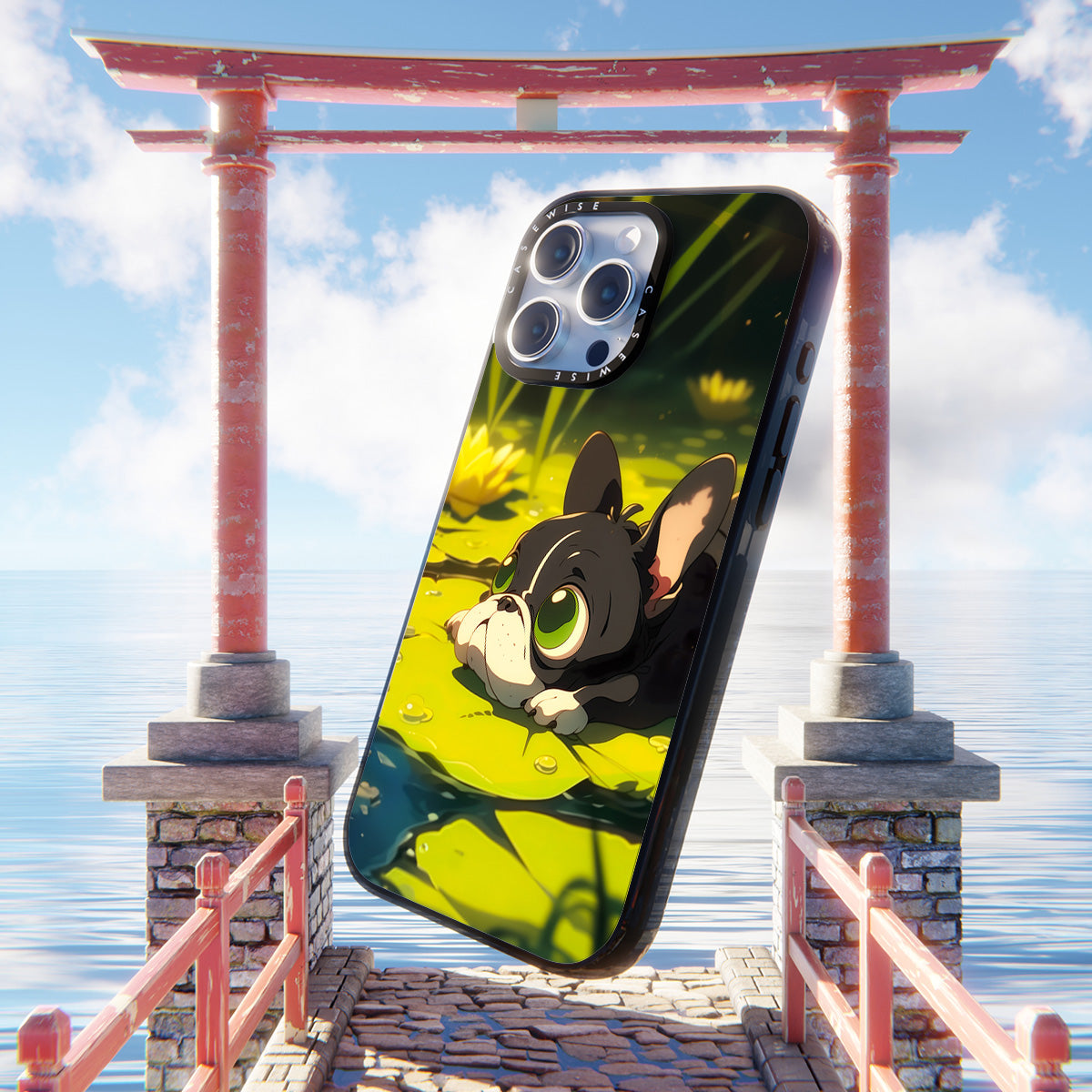 CASEWISE CASEWISE