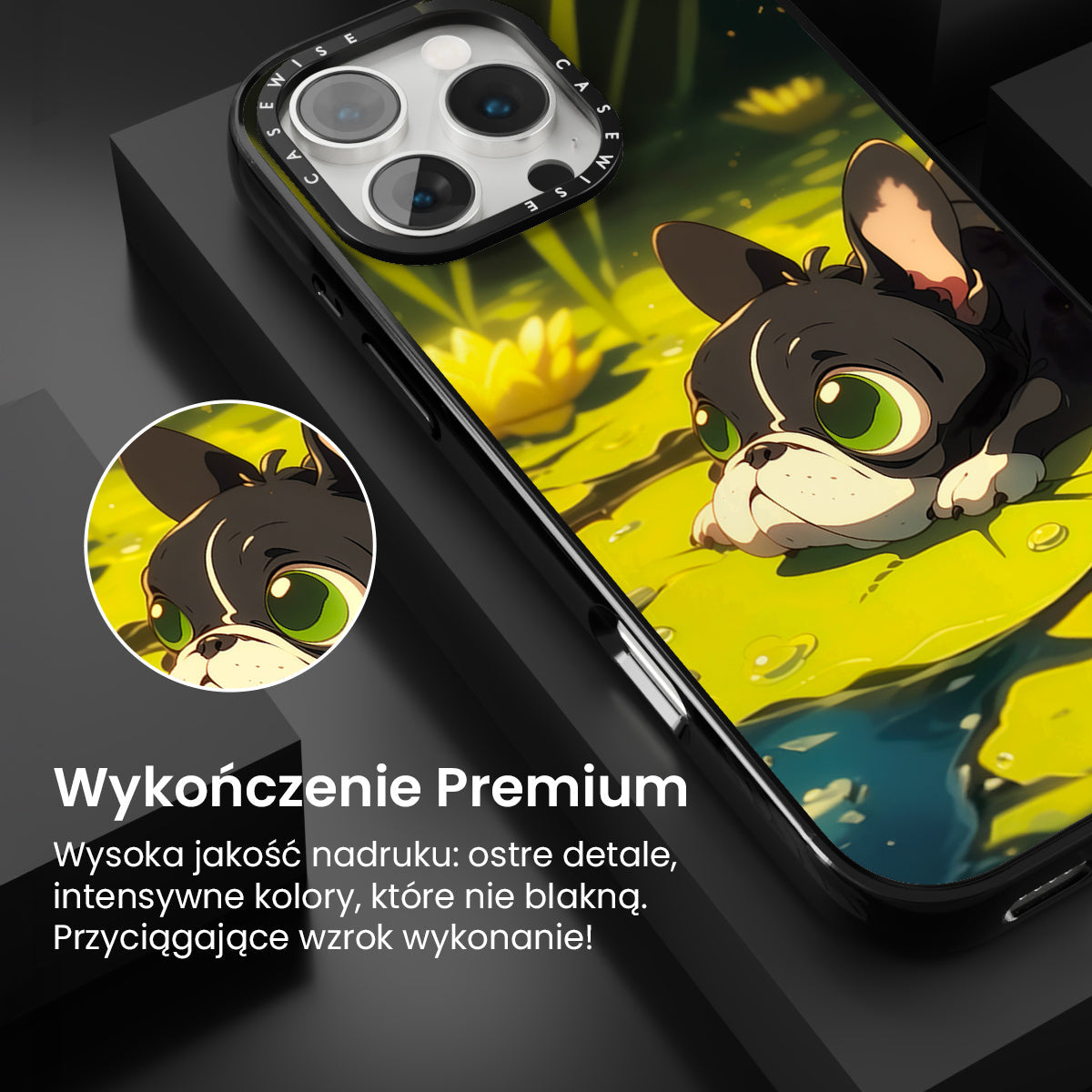 CASEWISE CASEWISE

Wykończenie Premium

Wysoka jakość nadruku: ostre detale, intensywne kolory, które nie blakną. Przyciągające wzrok wykonanie!