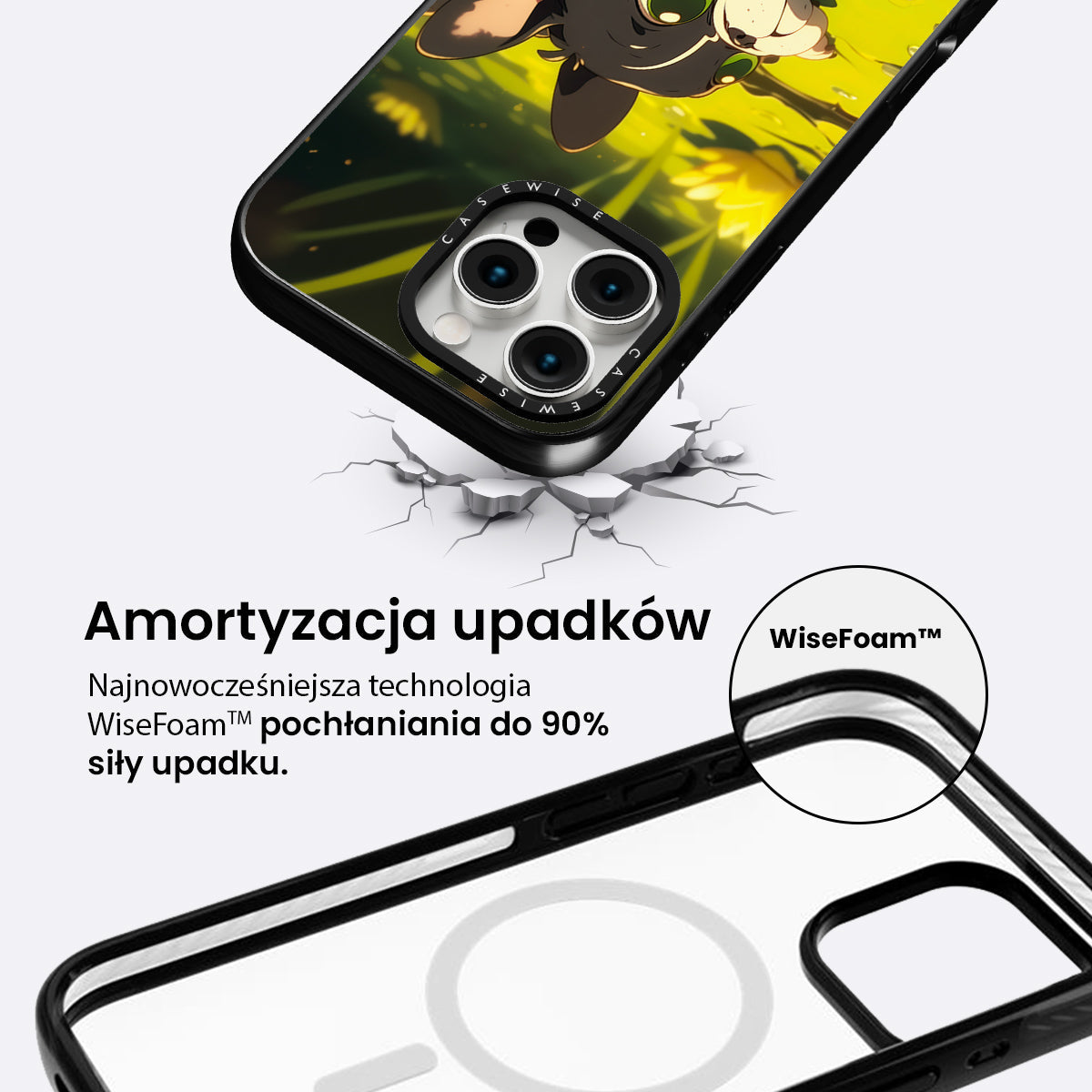 CASEWISE

CASEWISE

Amortyzacja upadków

Najnowocześniejsza technologia WiseFoam™ pochłaniania do 90% siły upadku.

WiseFoam™