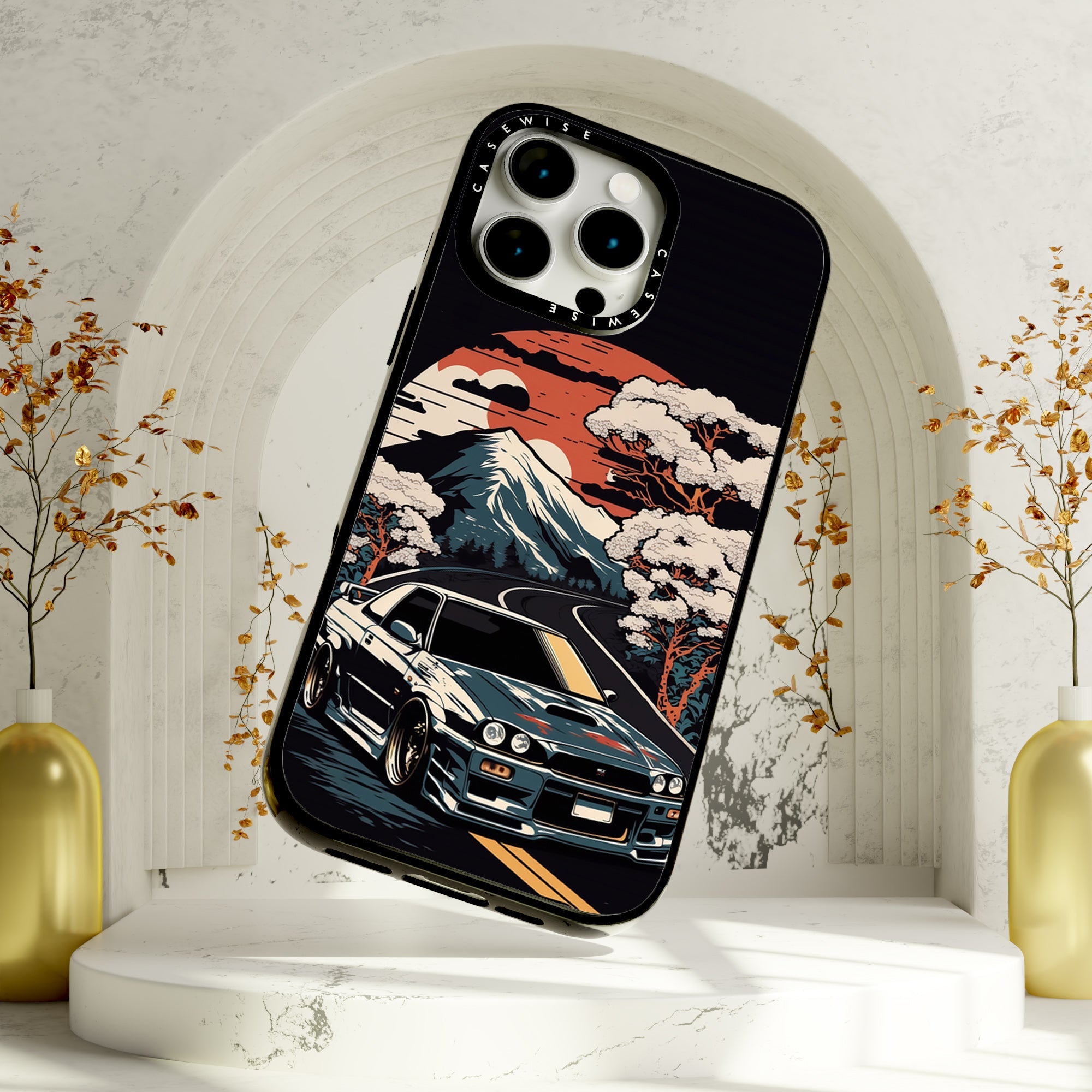 CASEWISE
CASEWISE