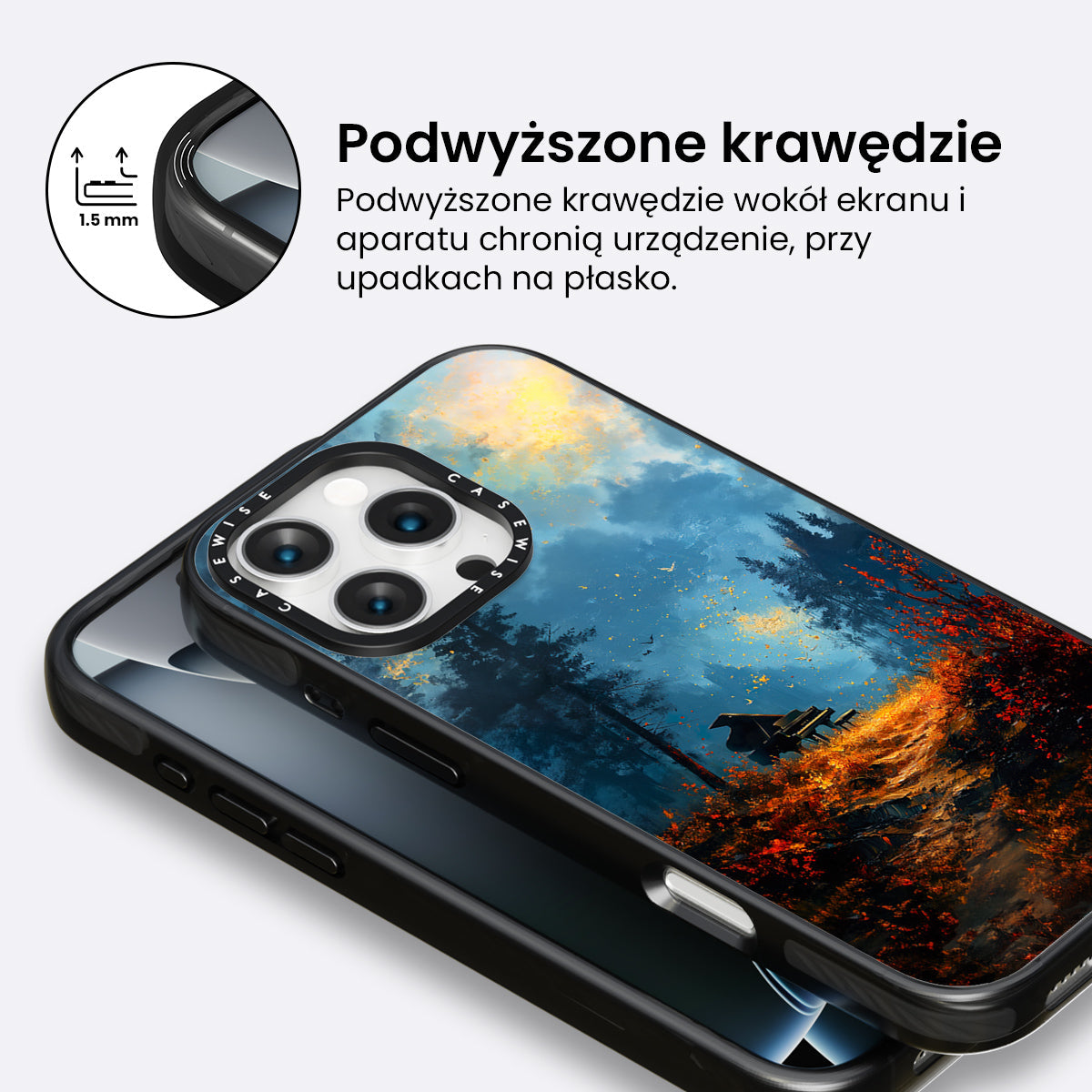 1.5 mm

Podwyższone krawędzie

Podwyższone krawędzie wokół ekranu i aparatu chronią urządzenie, przy upadkach na płasko.

CASEWISE CASEWISE