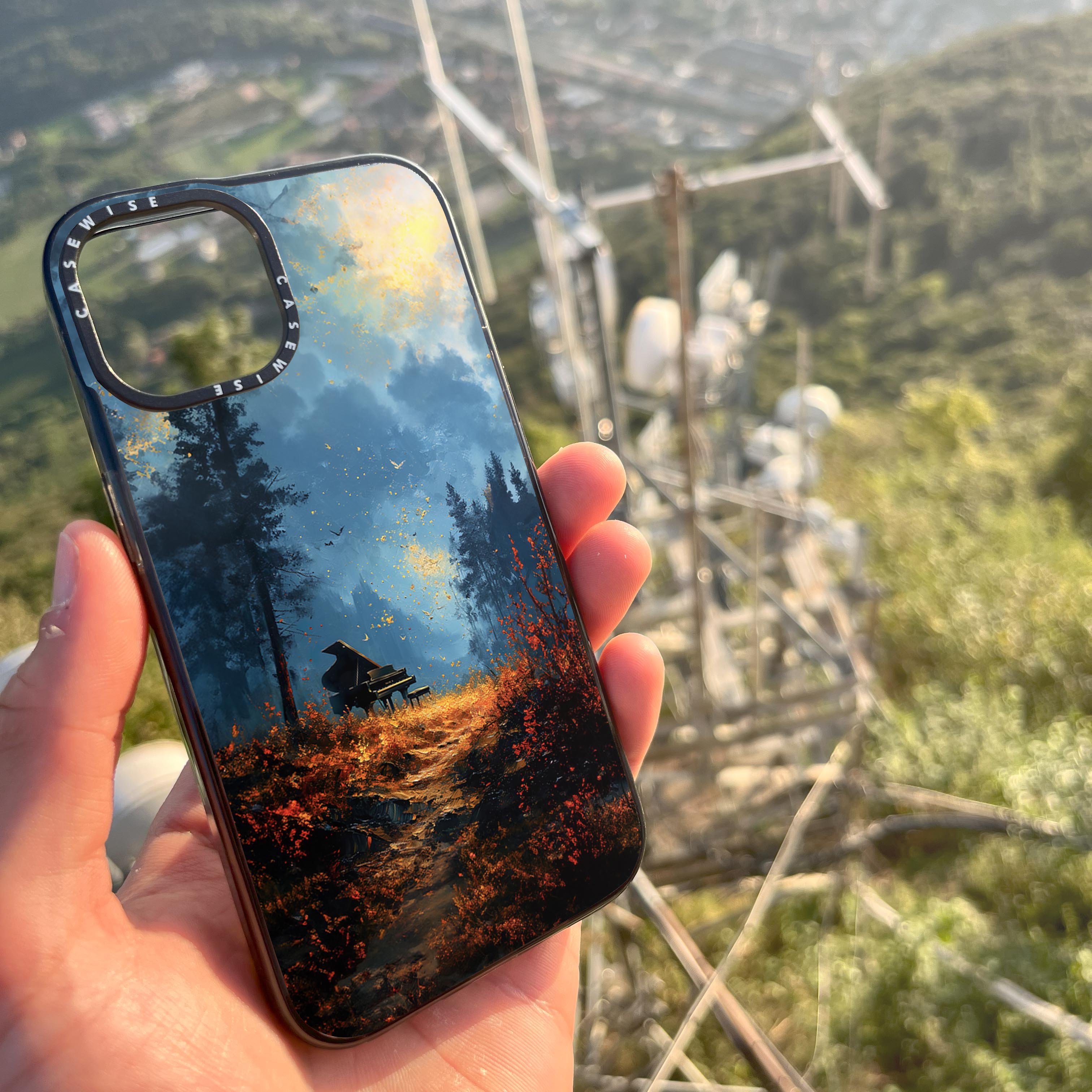 CASEWISE CASEWISE