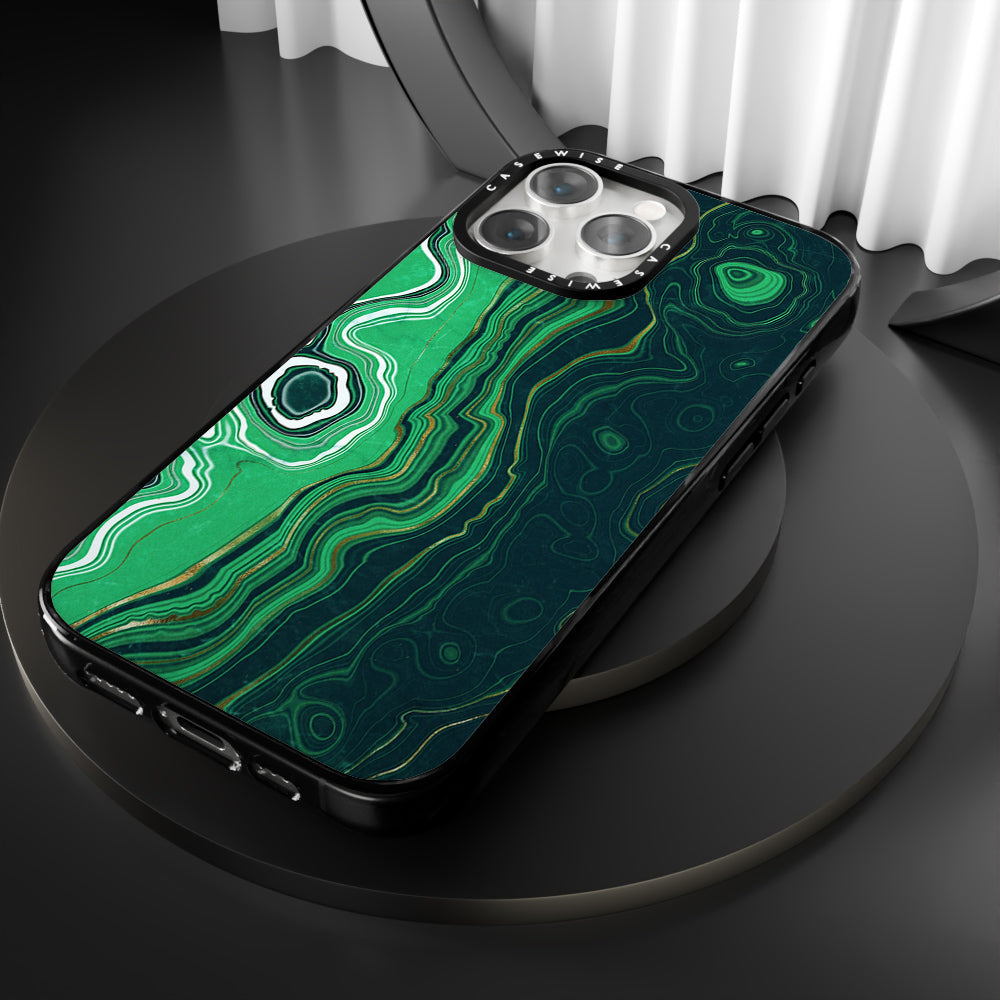 CASEWISE
CASEWISE