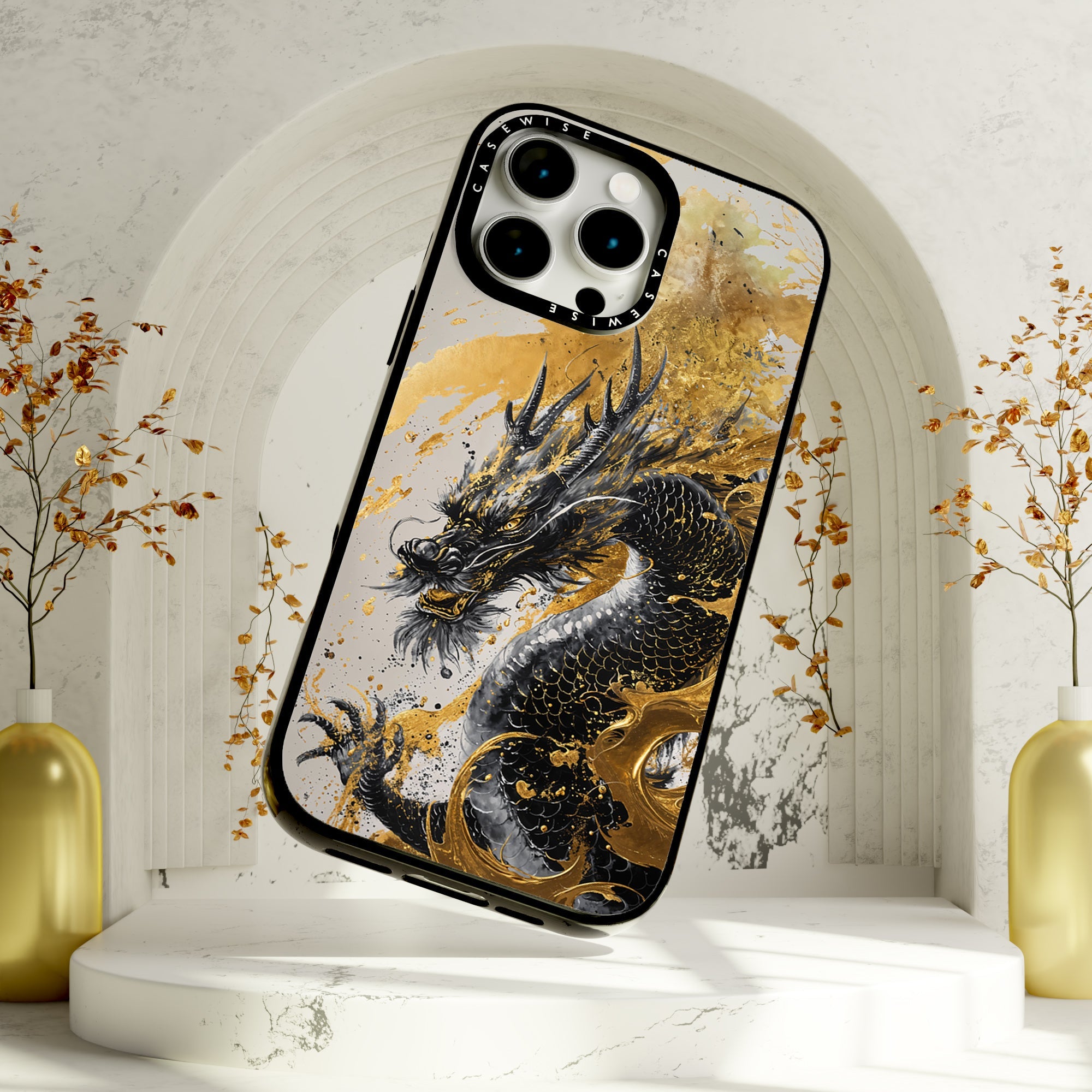 CASEWISE
CASEWISE