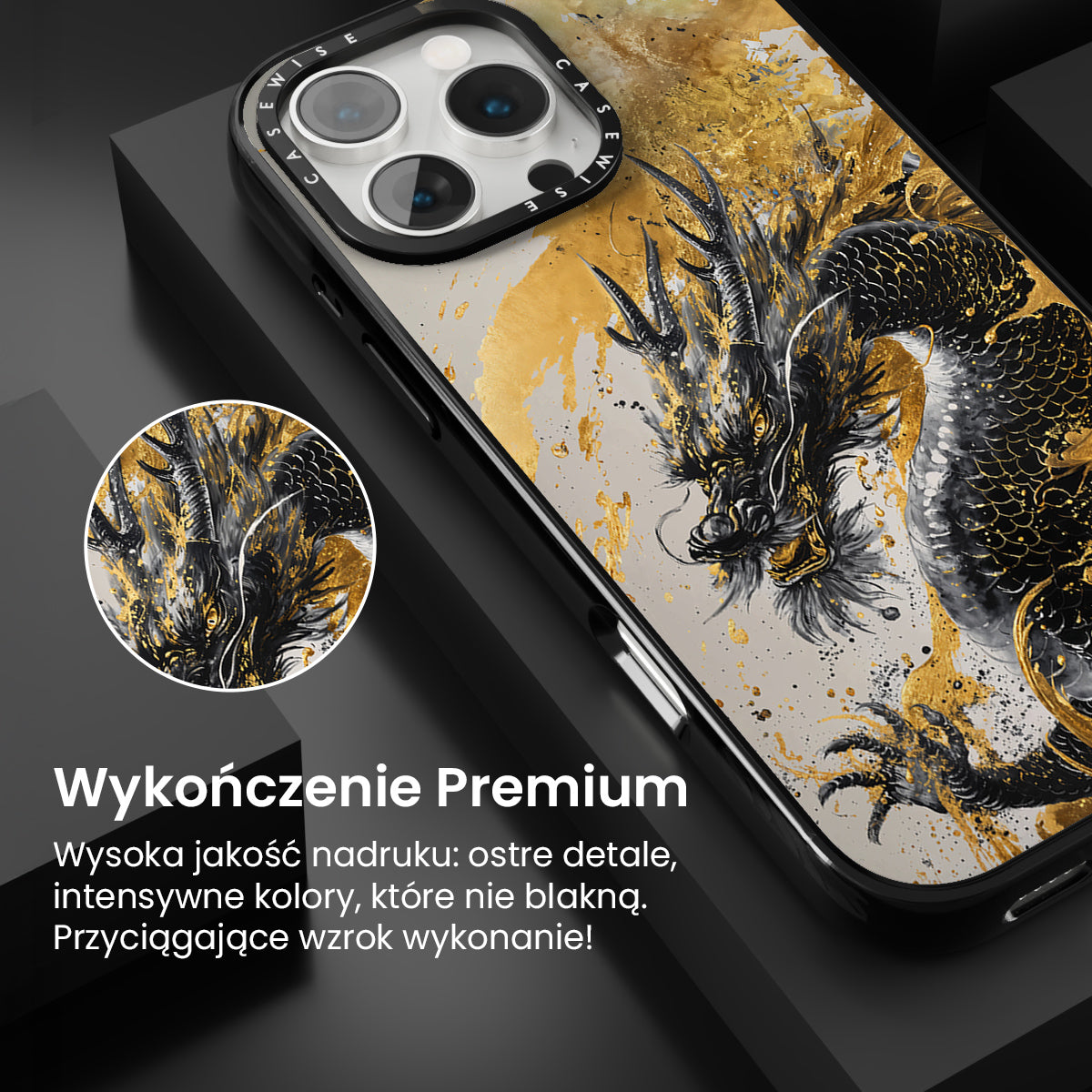 CASEWISE CASEWISE

Wykończenie Premium

Wysoka jakość nadruku: ostre detale, intensywne kolory, które nie blakną. Przyciągające wzrok wykonanie!