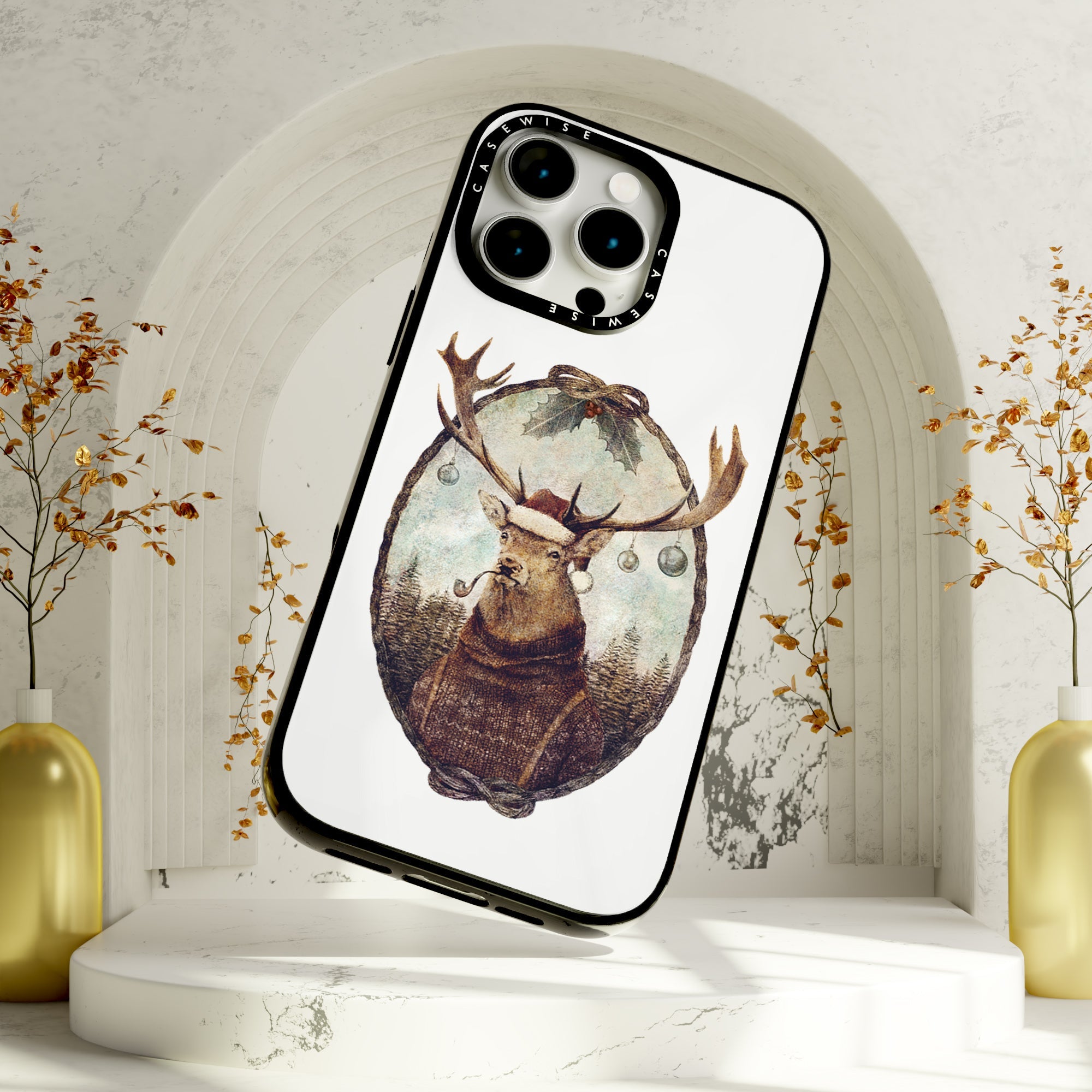 CASEWISE

CASEWISE