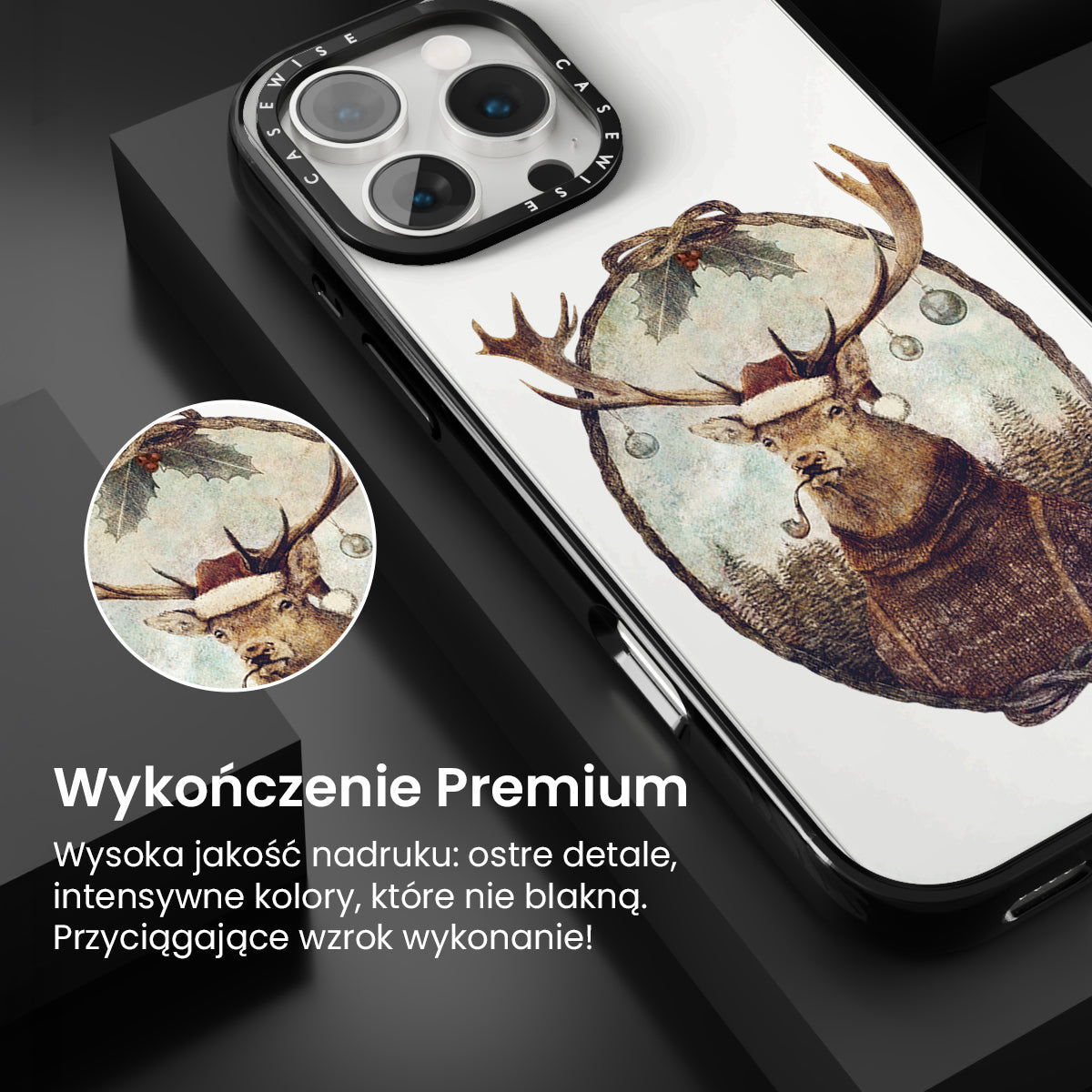 CASEWISE CASEWISE

Wykończenie Premium

Wysoka jakość nadruku: ostre detale, intensywne kolory, które nie blakną. Przyciągające wzrok wykonanie!