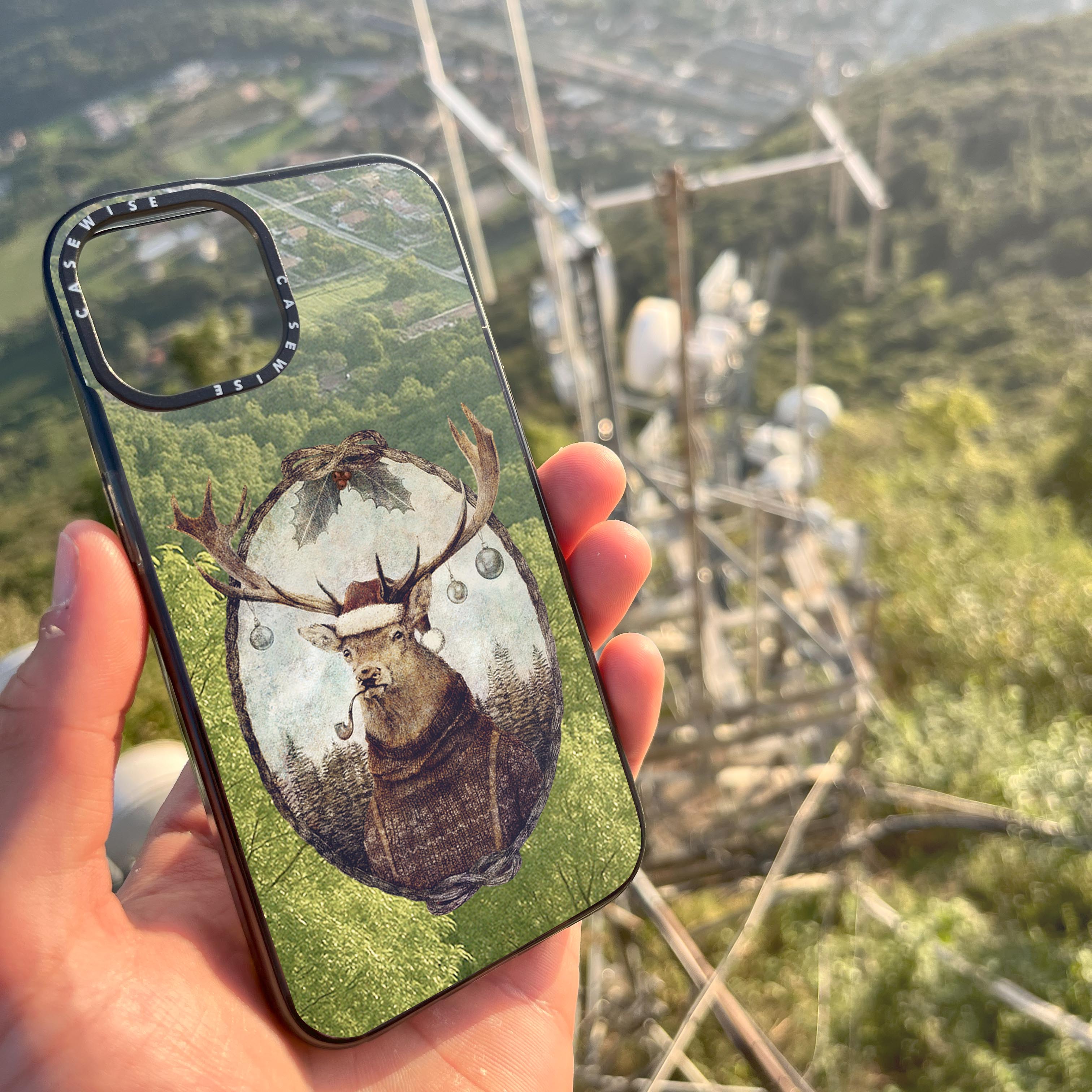 CASEWISE CASEWISE