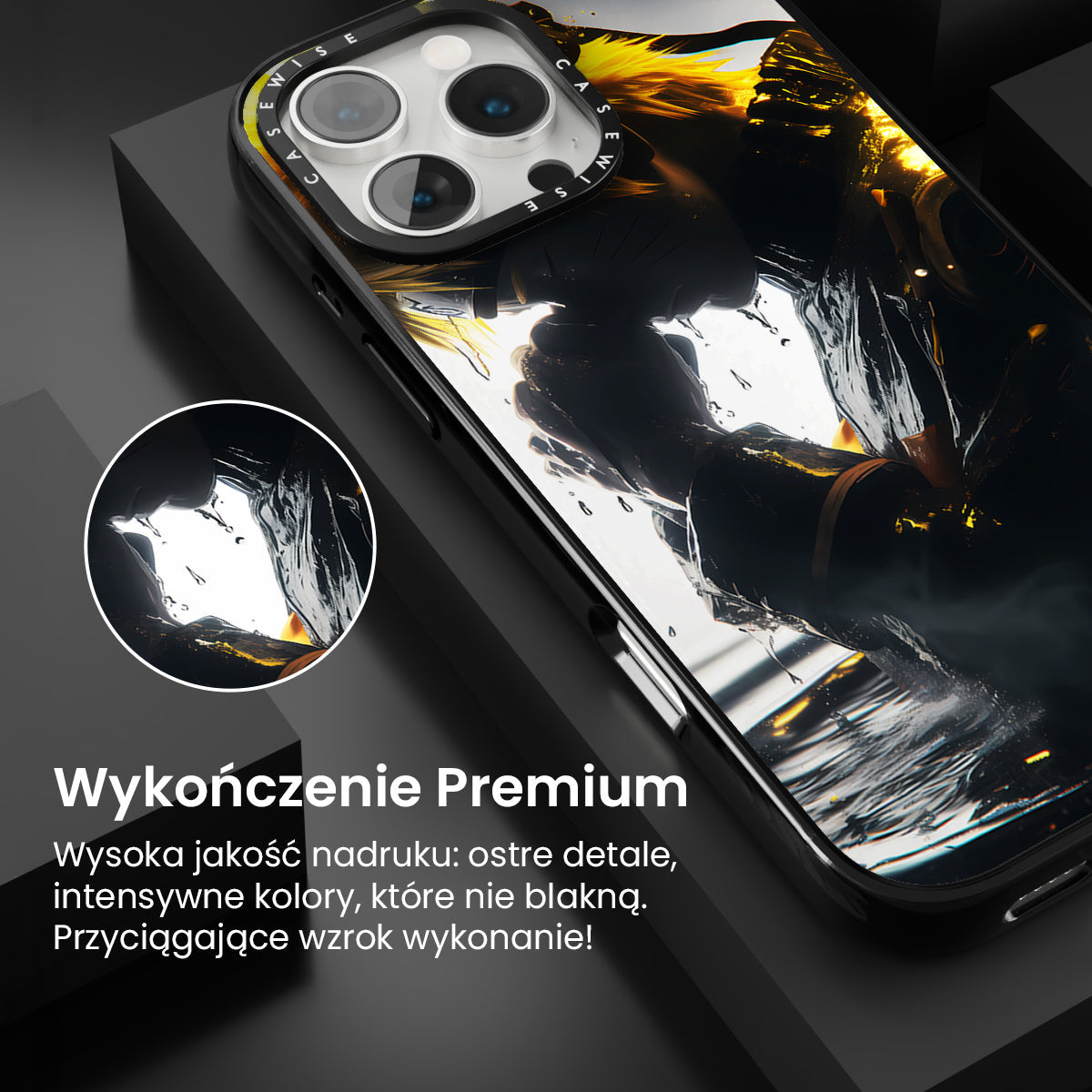 CASEWISE CASEWISE

Wykończenie Premium

Wysoka jakość nadruku: ostre detale, intensywne kolory, które nie blakną. Przyciągające wzrok wykonanie!