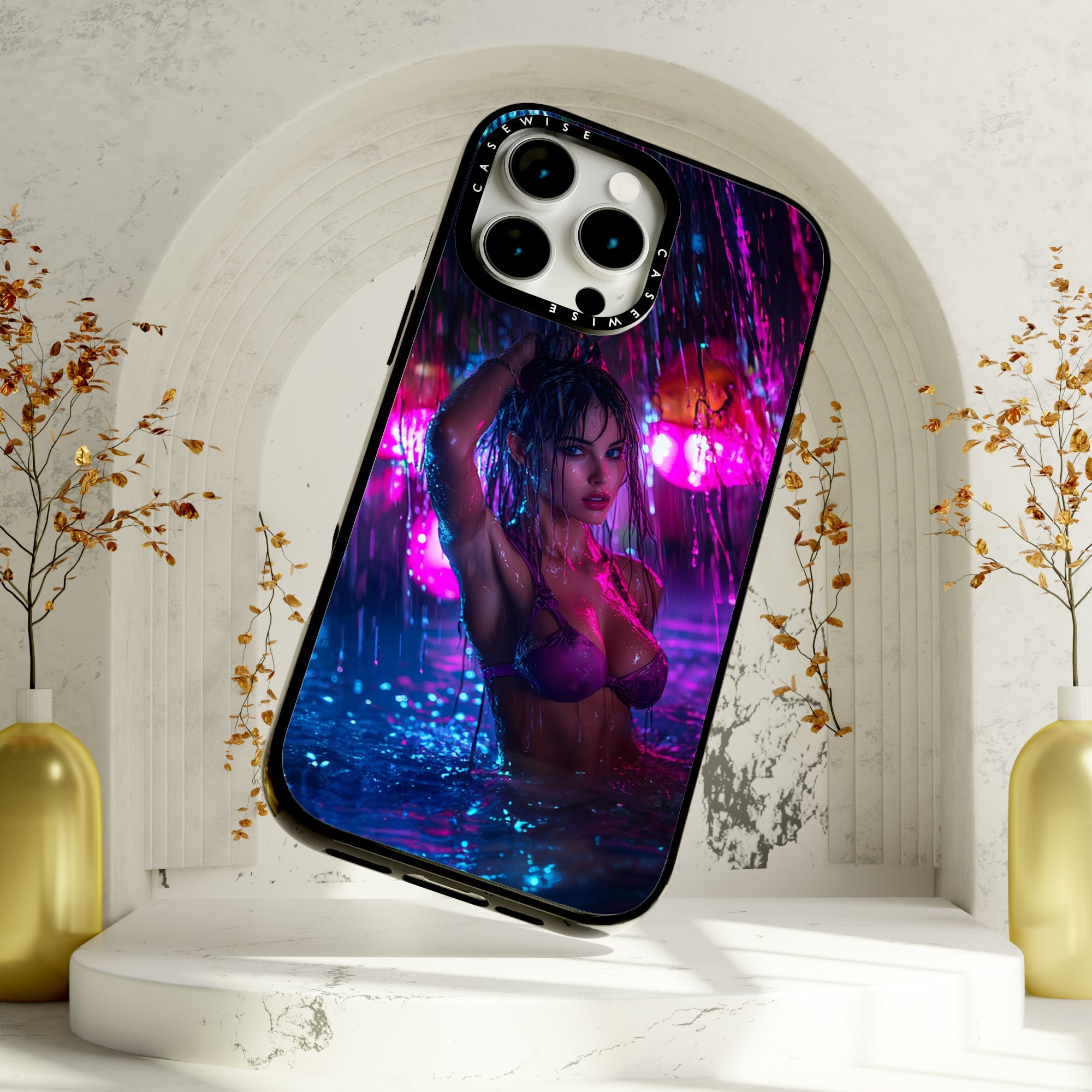 CASEWISE CASEWISE