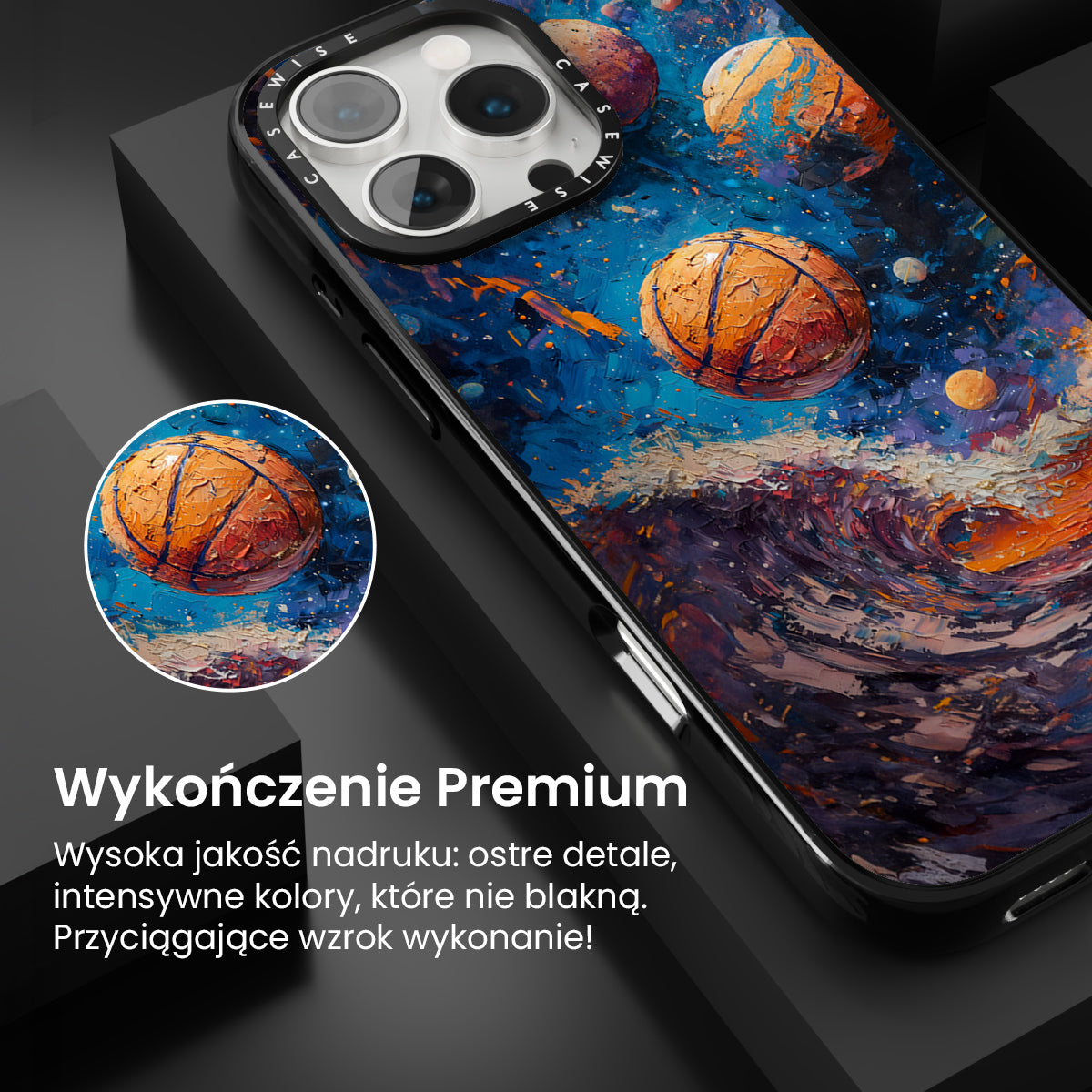 CASEWISE CASEWISE

Wykończenie Premium

Wysoka jakość nadruku: ostre detale, intensywne kolory, które nie blakną. Przyciągające wzrok wykonanie!