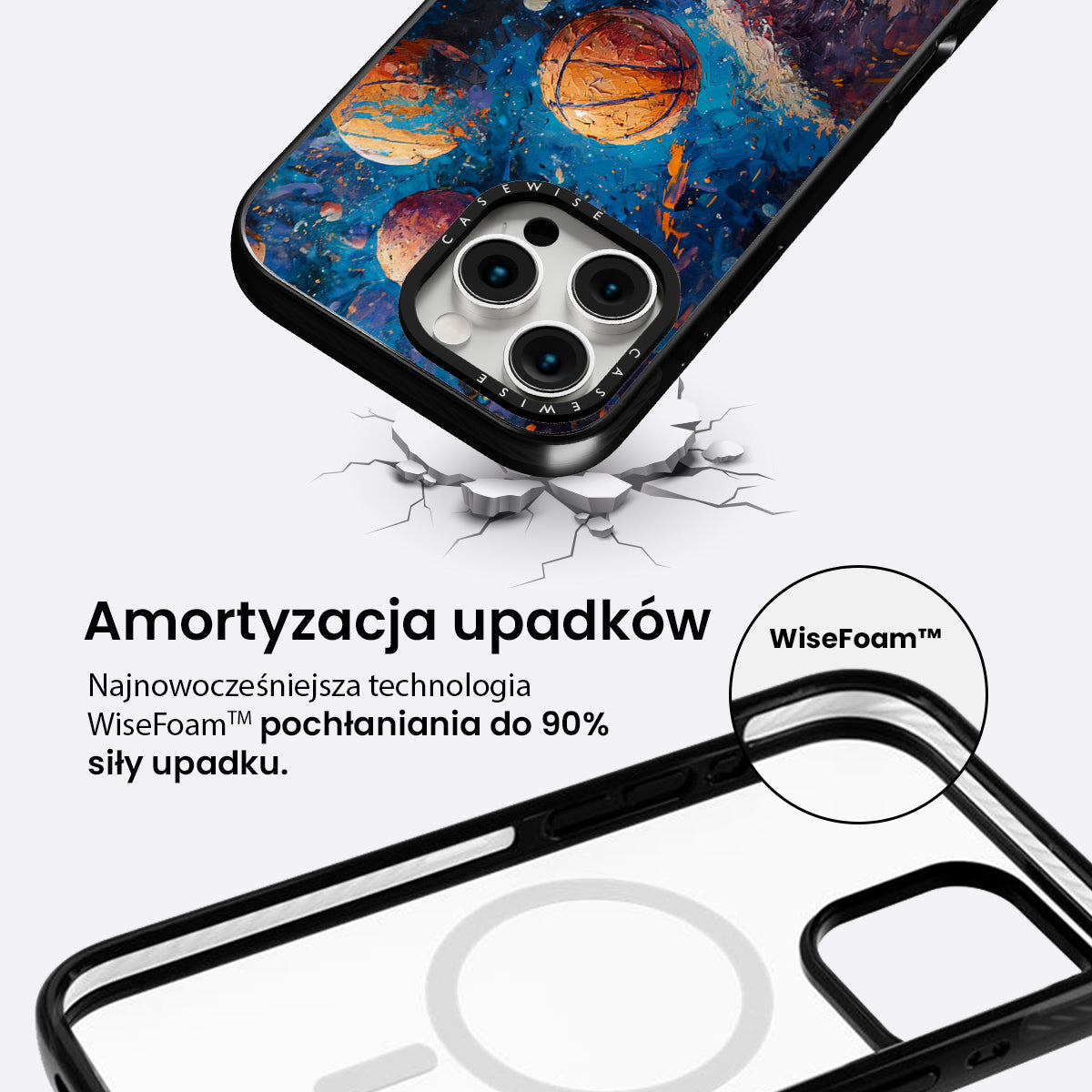 CASEWISE

CASEWISE

Amortyzacja upadków

Najnowocześniejsza technologia WiseFoam™ pochłaniania do 90% siły upadku.

WiseFoam™