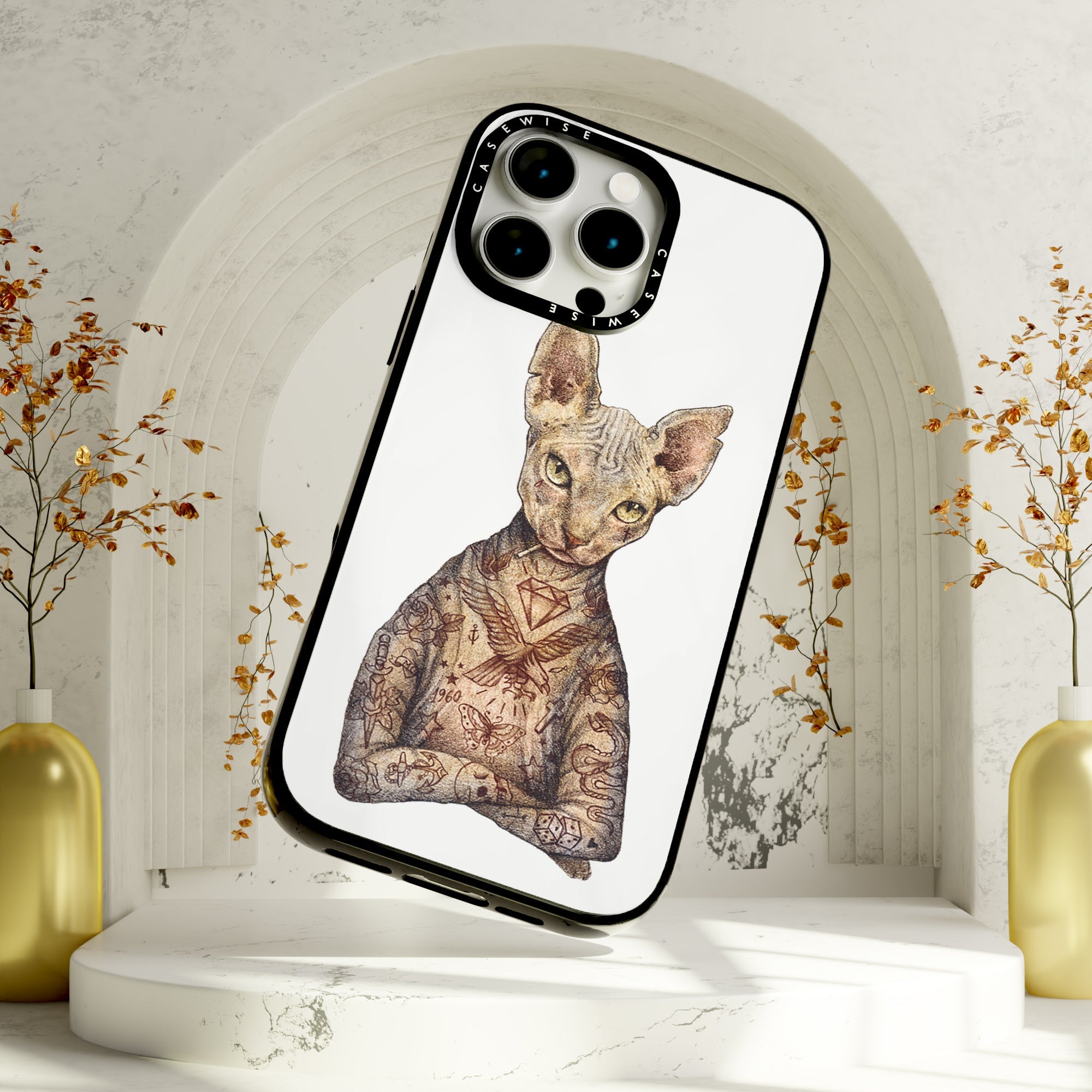 CASEWISE CASEWISE

1960