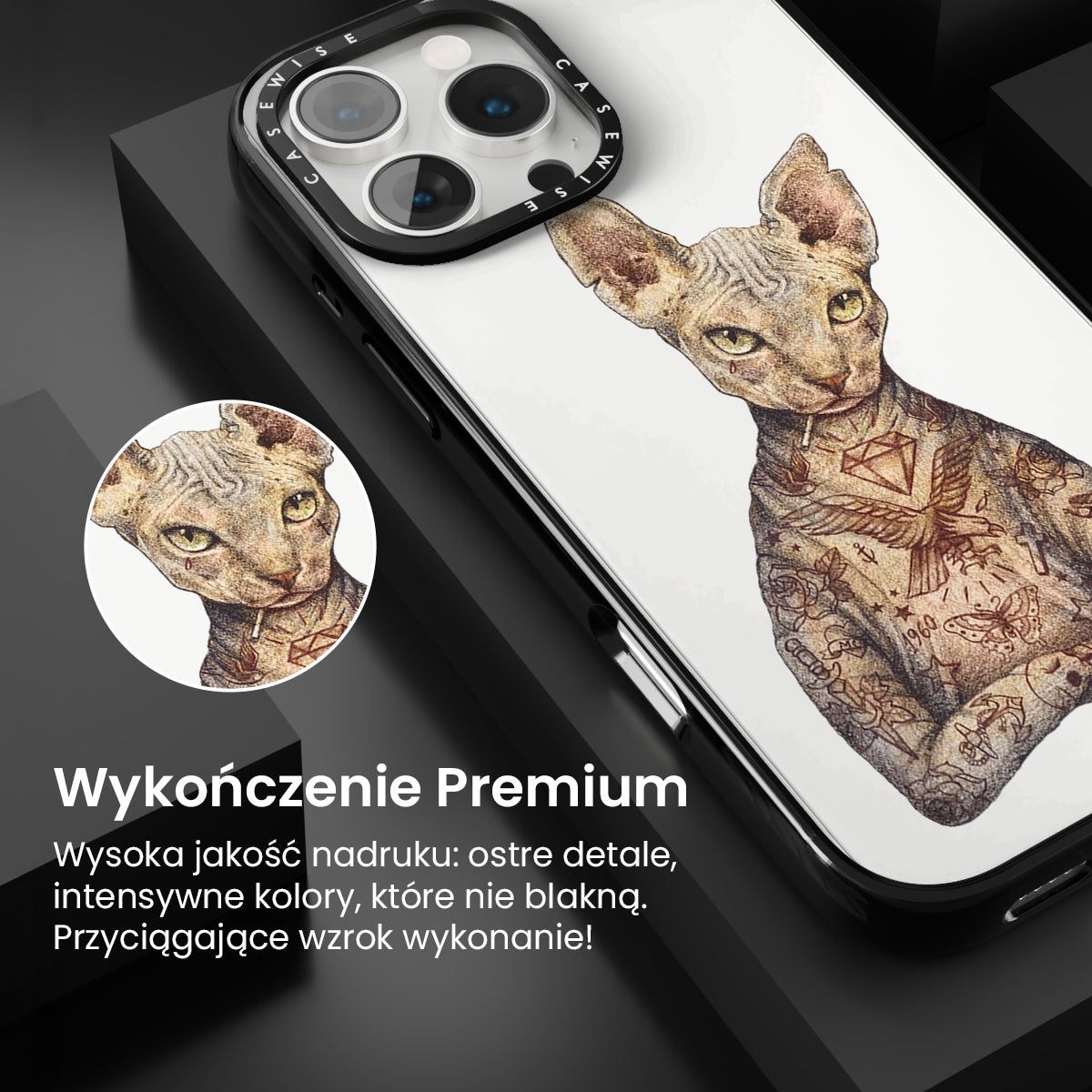 CASEWISE CASEWISE

1960

Wykończenie Premium

Wysoka jakość nadruku: ostre detale, intensywne kolory, które nie blakną. Przyciągające wzrok wykonanie!