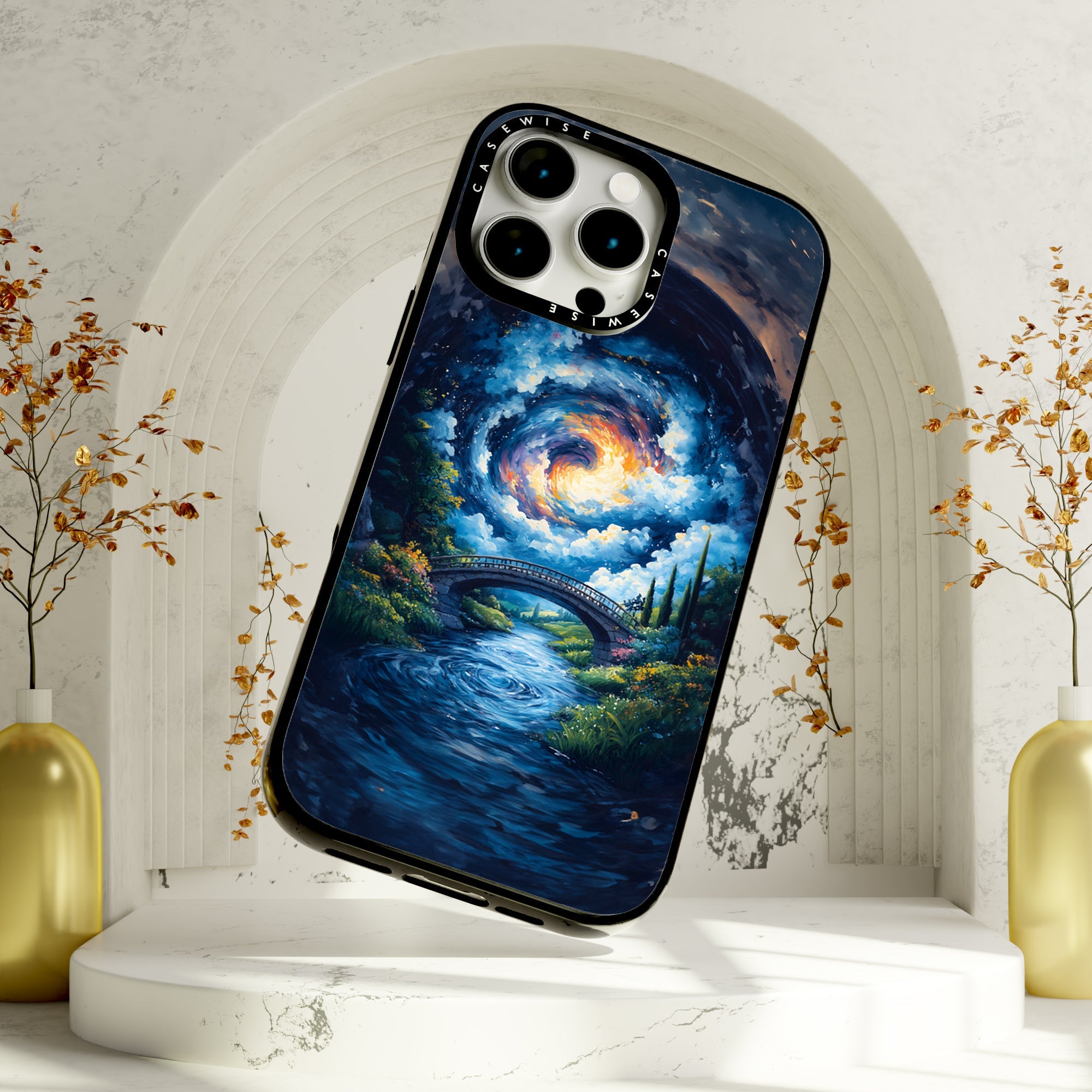 CASEWISE CASEWISE