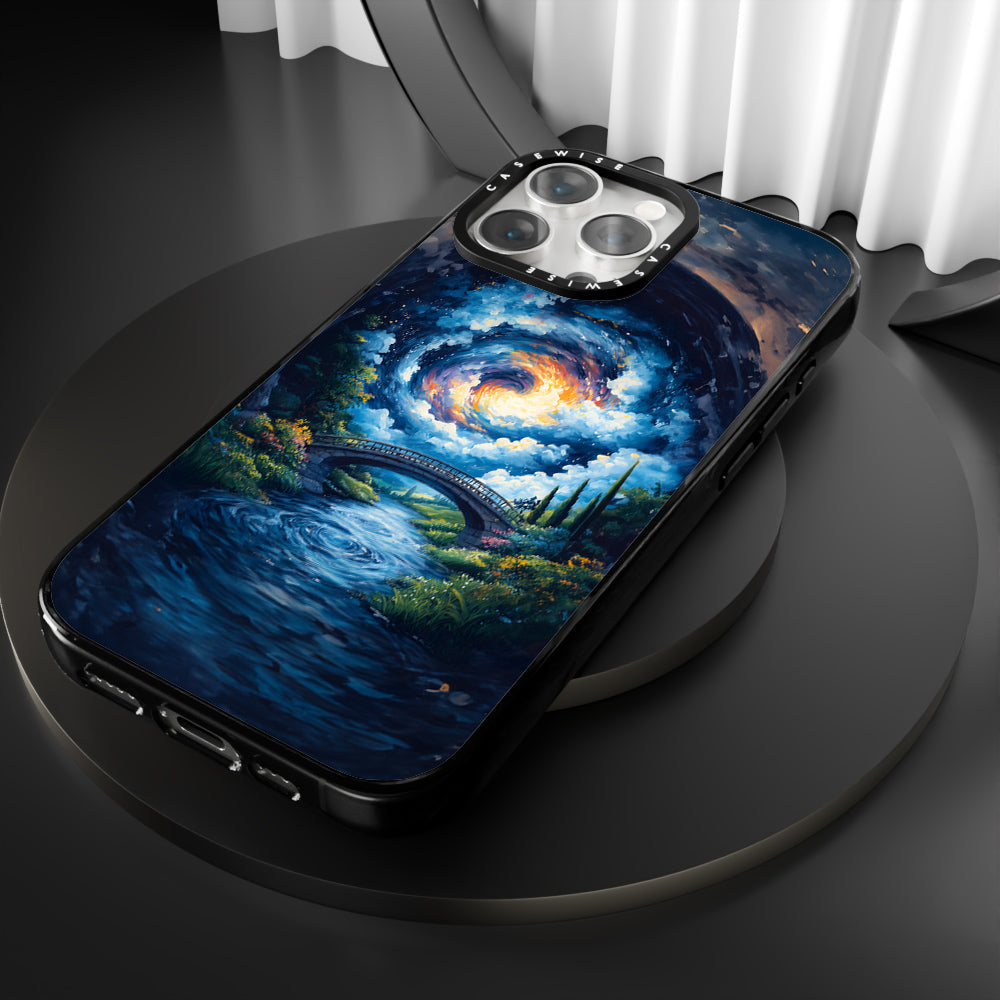 CASEWISE
CASEWISE