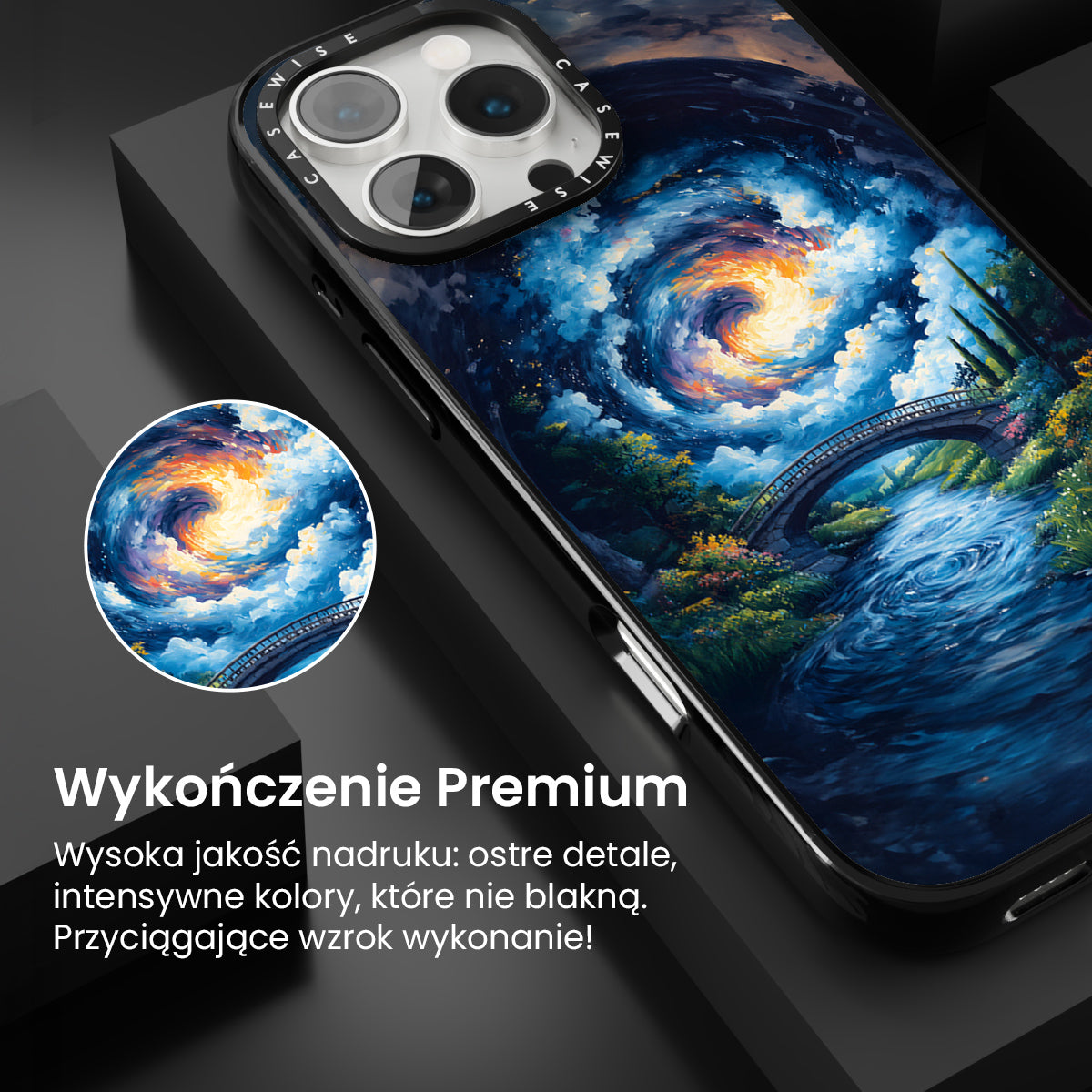 CASEWISE CASEWISE

Wykończenie Premium

Wysoka jakość nadruku: ostre detale, intensywne kolory, które nie blakną. Przyciągające wzrok wykonanie!