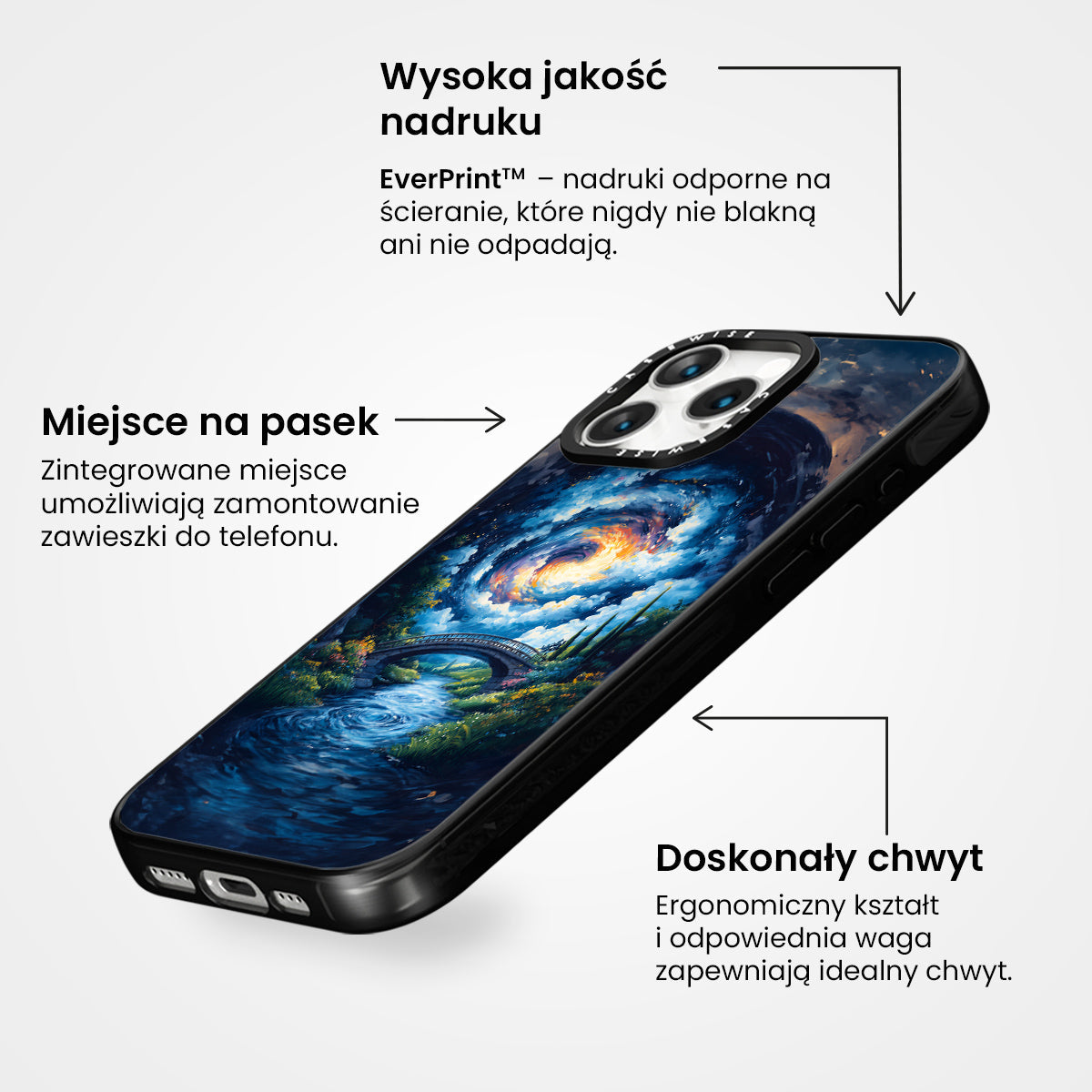 Wysoka jakość nadruku

EverPrint™ – nadruki odporne na ścieranie, które nigdy nie blakną ani nie odpadają.

Miejsce na pasek

Zintegrowane miejsce umożliwiają zamontowanie zawieszki do telefonu.

CASEWISE

CASEWISE

Doskonały chwyt

Ergonomiczny kształt i odpowiednia waga zapewniają idealny chwyt.