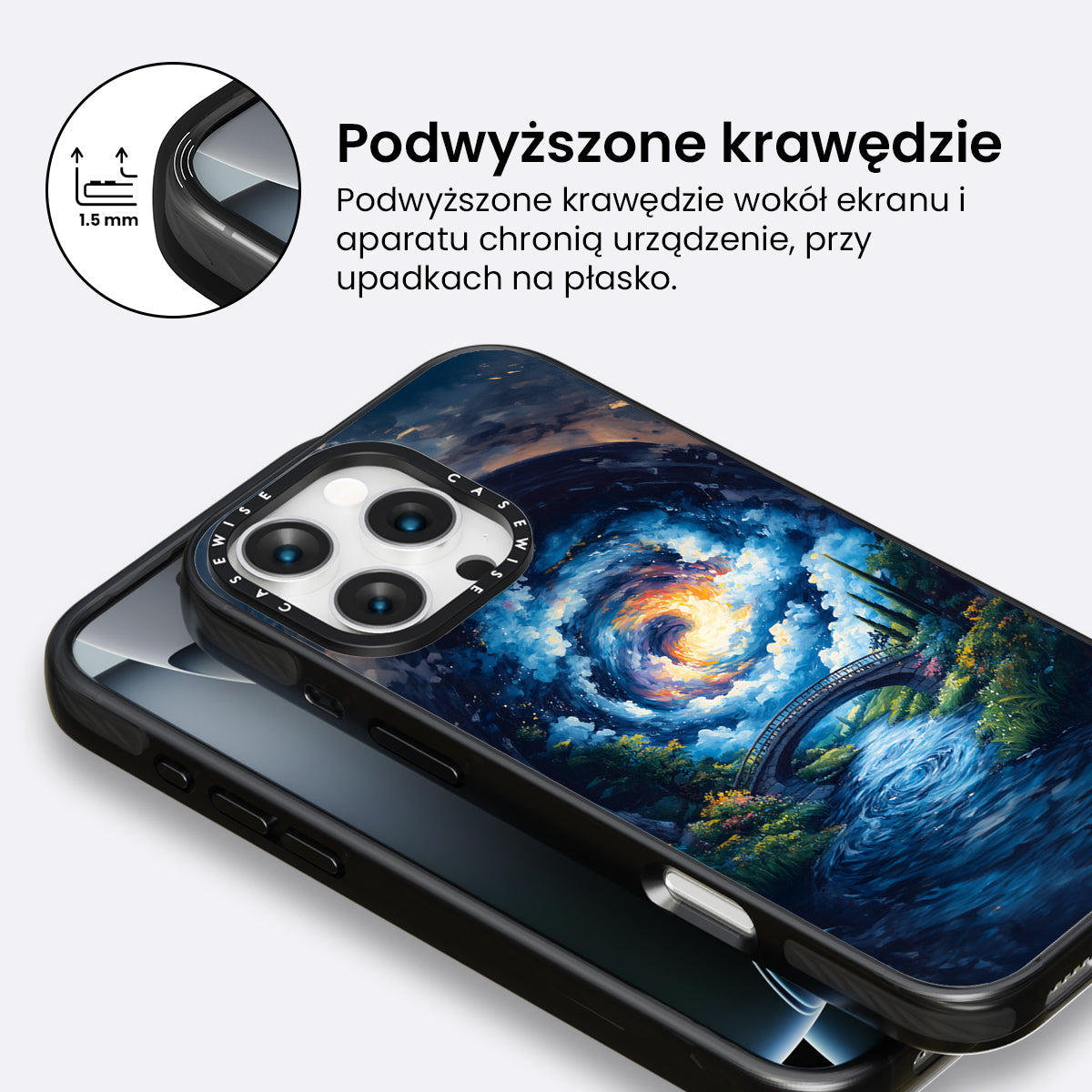 1.5 mm

Podwyższone krawędzie

Podwyższone krawędzie wokół ekranu i aparatu chronią urządzenie, przy upadkach na płasko.

CASEWISE CASEWISE