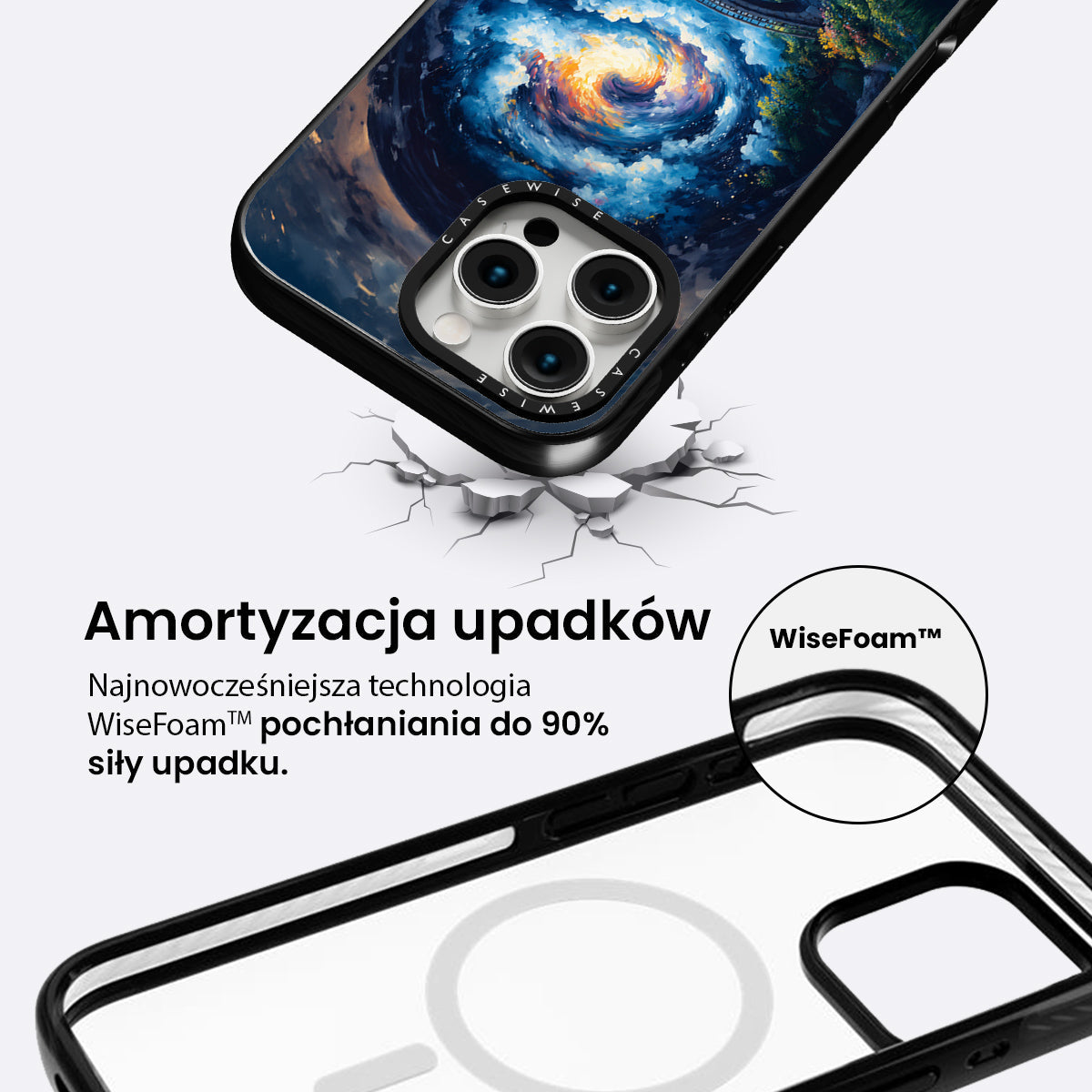 CASEWISE

CASEWISE

Amortyzacja upadków

Najnowocześniejsza technologia WiseFoam™ pochłaniania do 90% siły upadku.

WiseFoam™