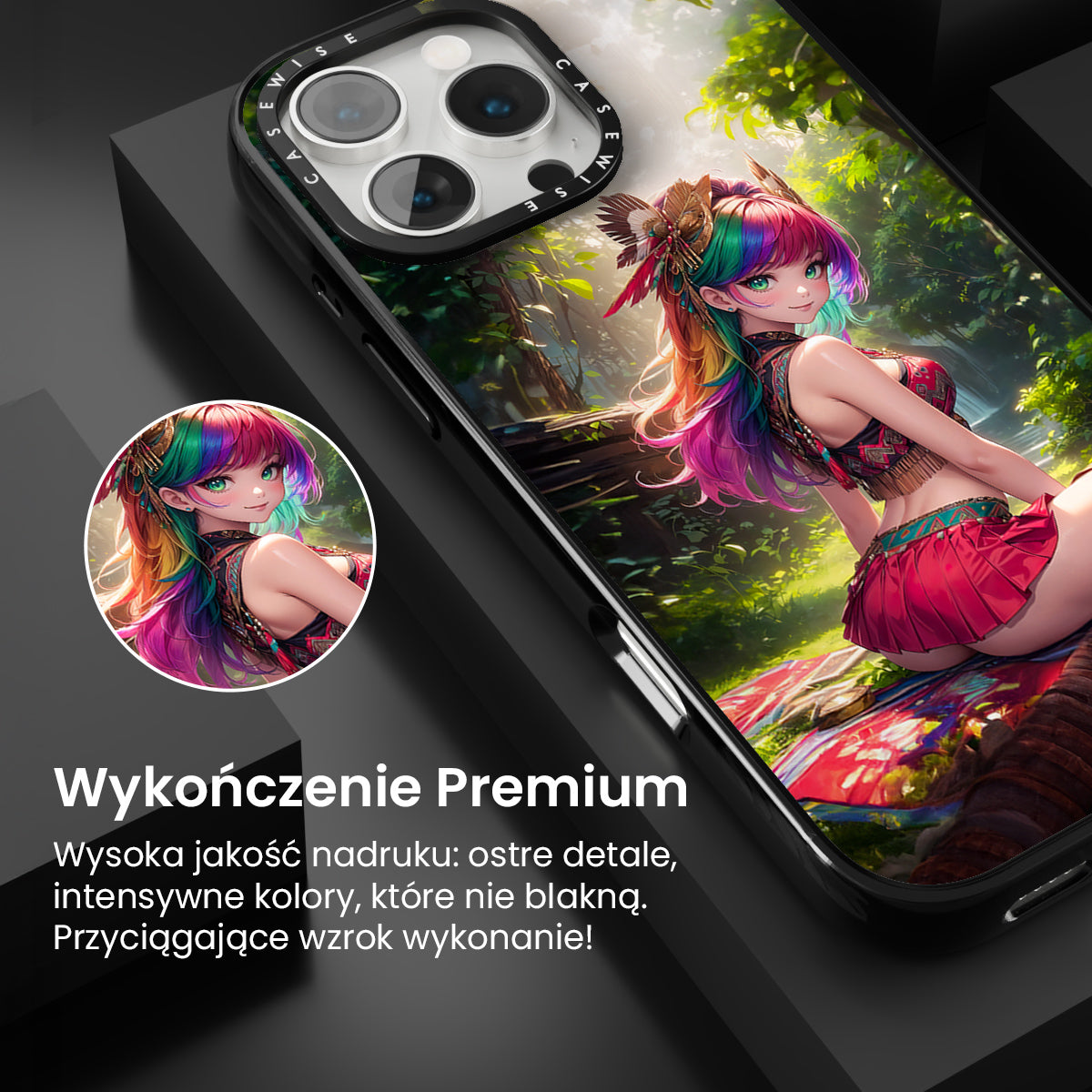 CASEWISE CASEWISE

Wykończenie Premium

Wysoka jakość nadruku: ostre detale, intensywne kolory, które nie blakną. Przyciągające wzrok wykonanie!