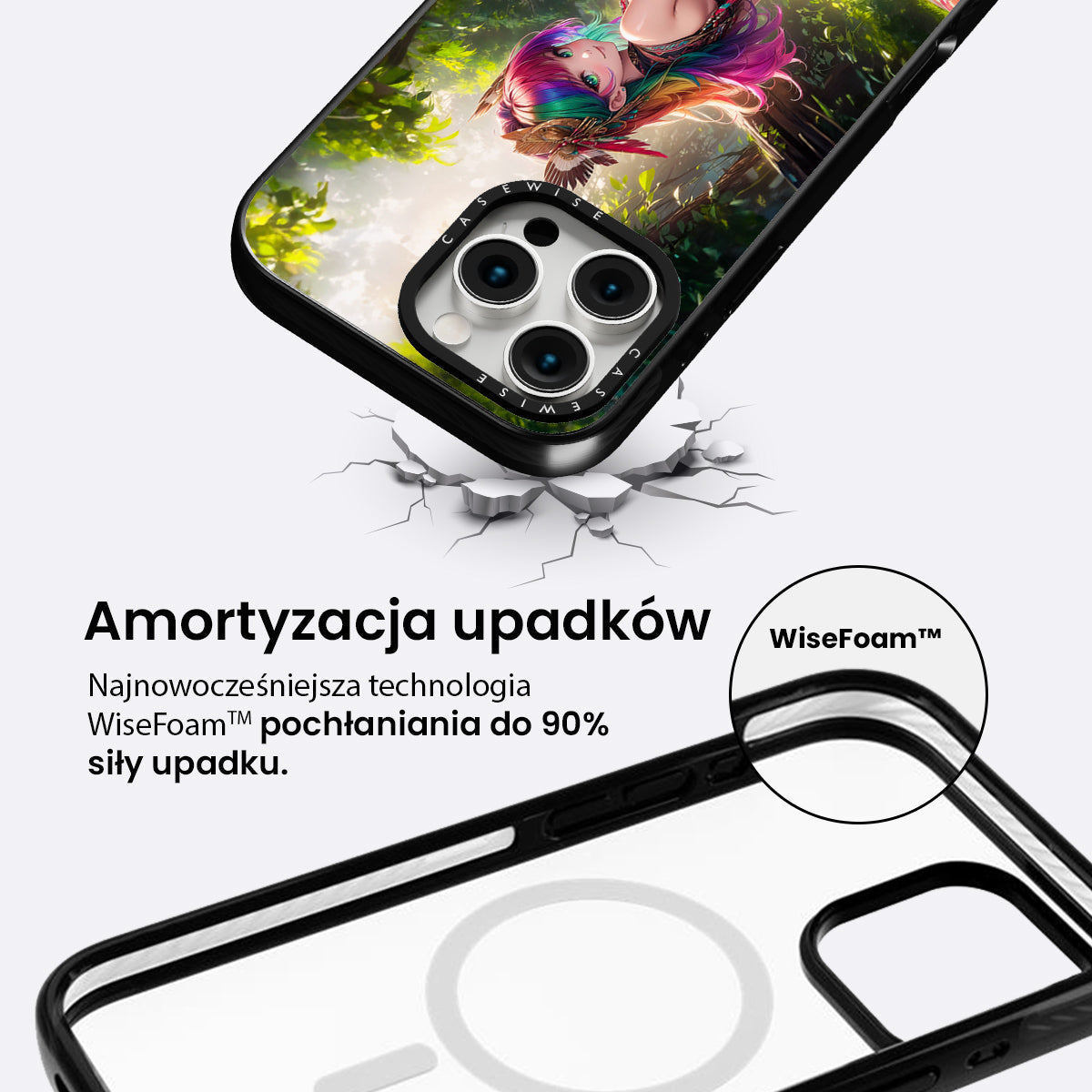 CASEWISE

CASEWISE

Amortyzacja upadków

Najnowocześniejsza technologia WiseFoam™ pochłaniania do 90% siły upadku.

WiseFoam™