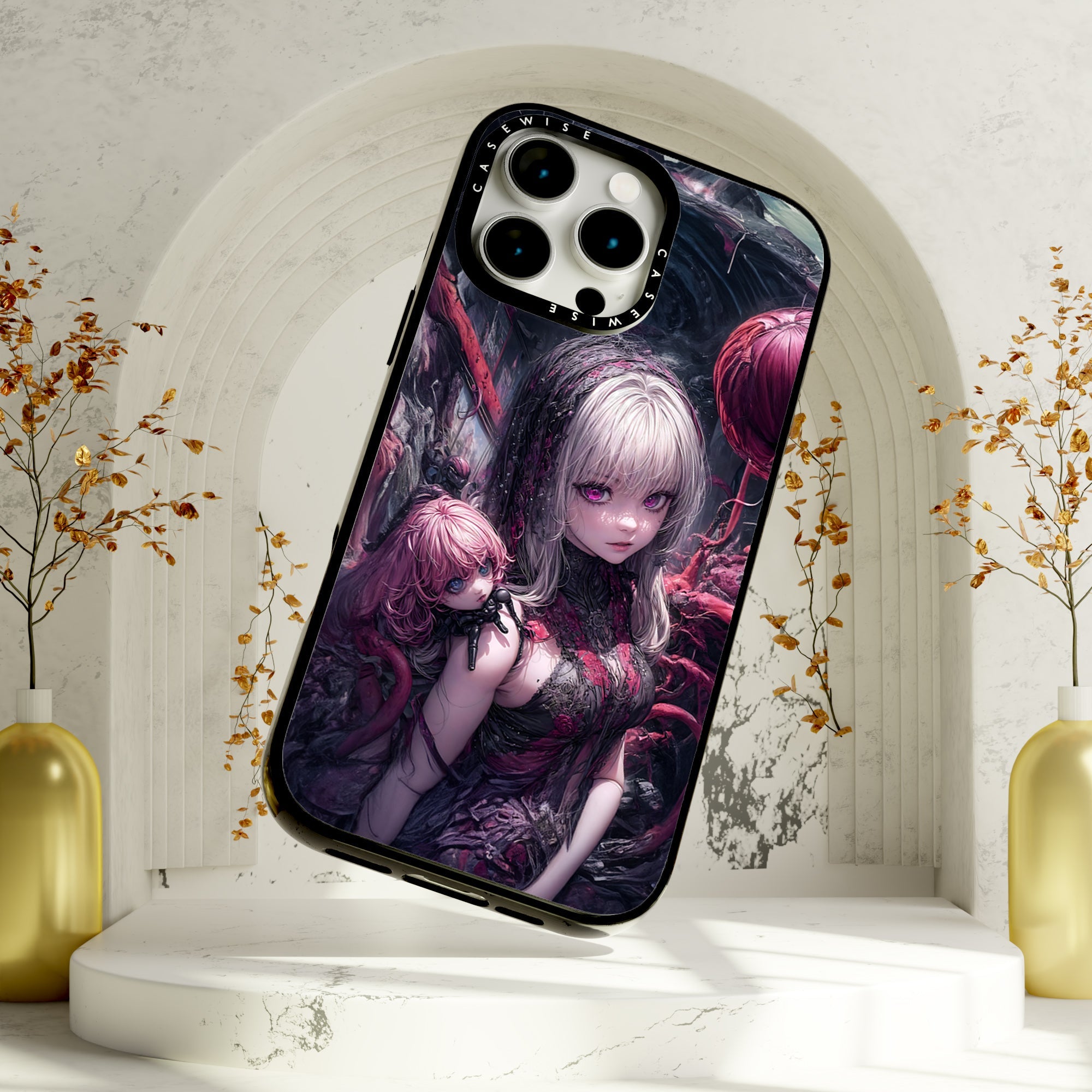 CASEWISE
CASEWISE