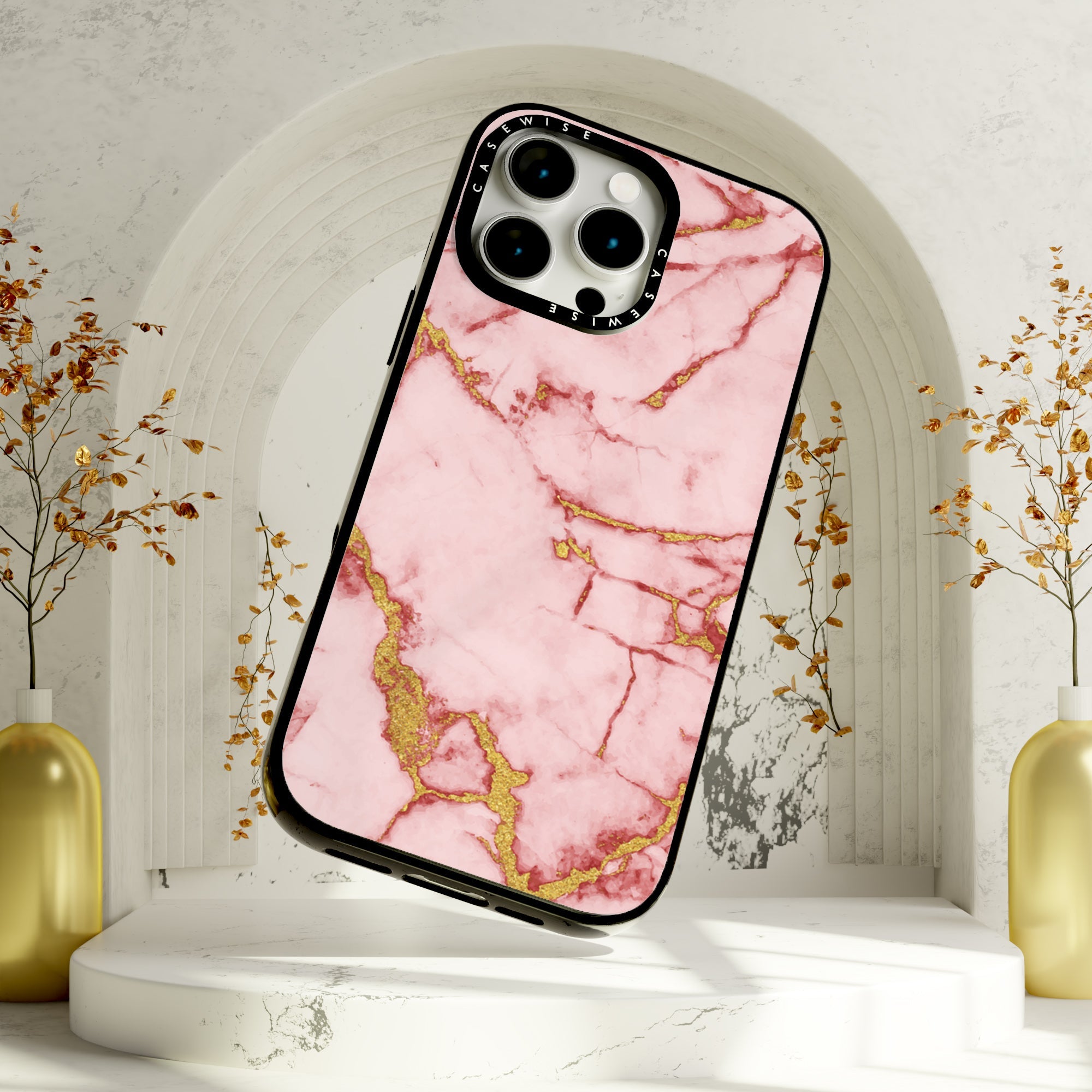 CASEWISE
CASEWISE