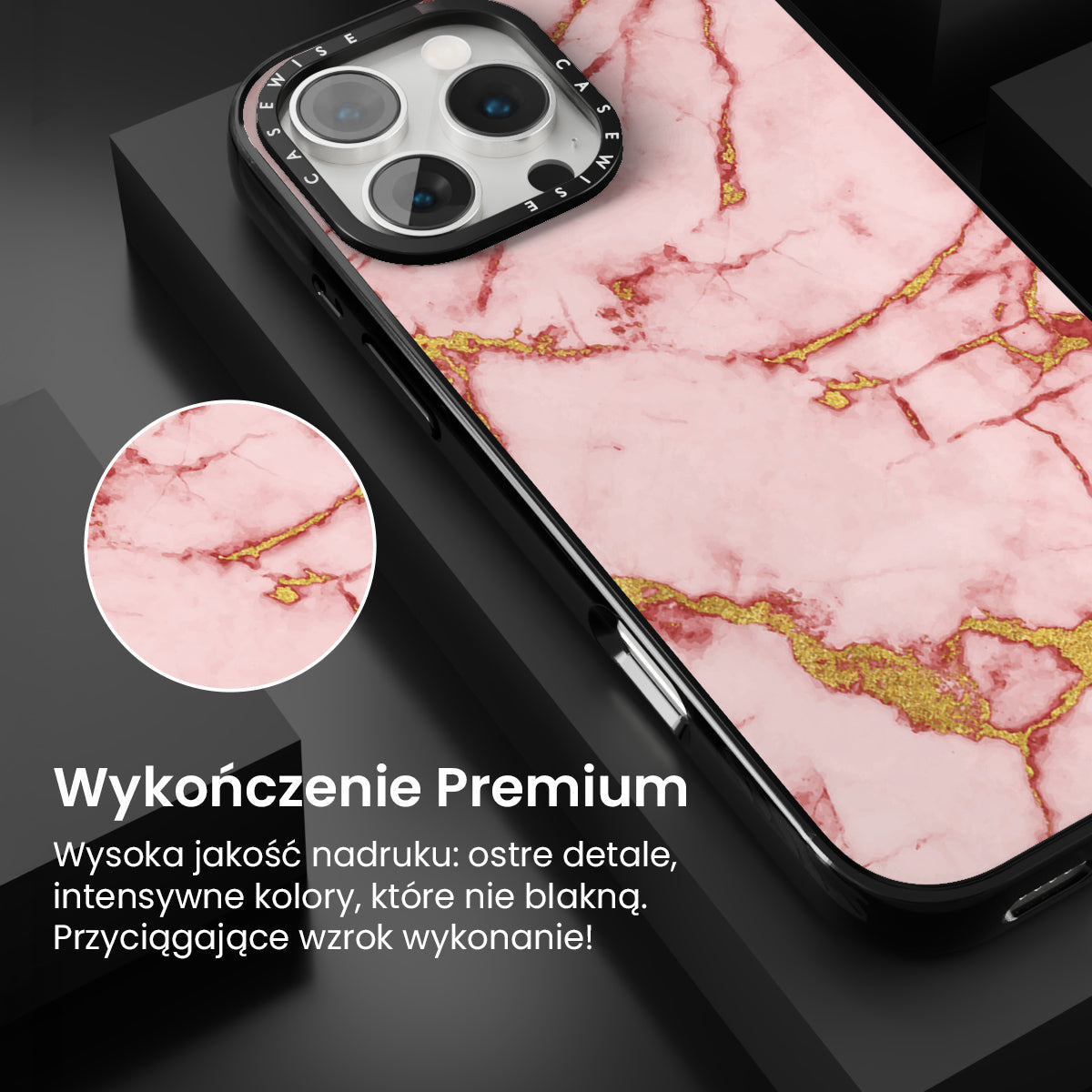 CASEWISE CASEWISE

Wykończenie Premium

Wysoka jakość nadruku: ostre detale, intensywne kolory, które nie blakną. Przyciągające wzrok wykonanie!