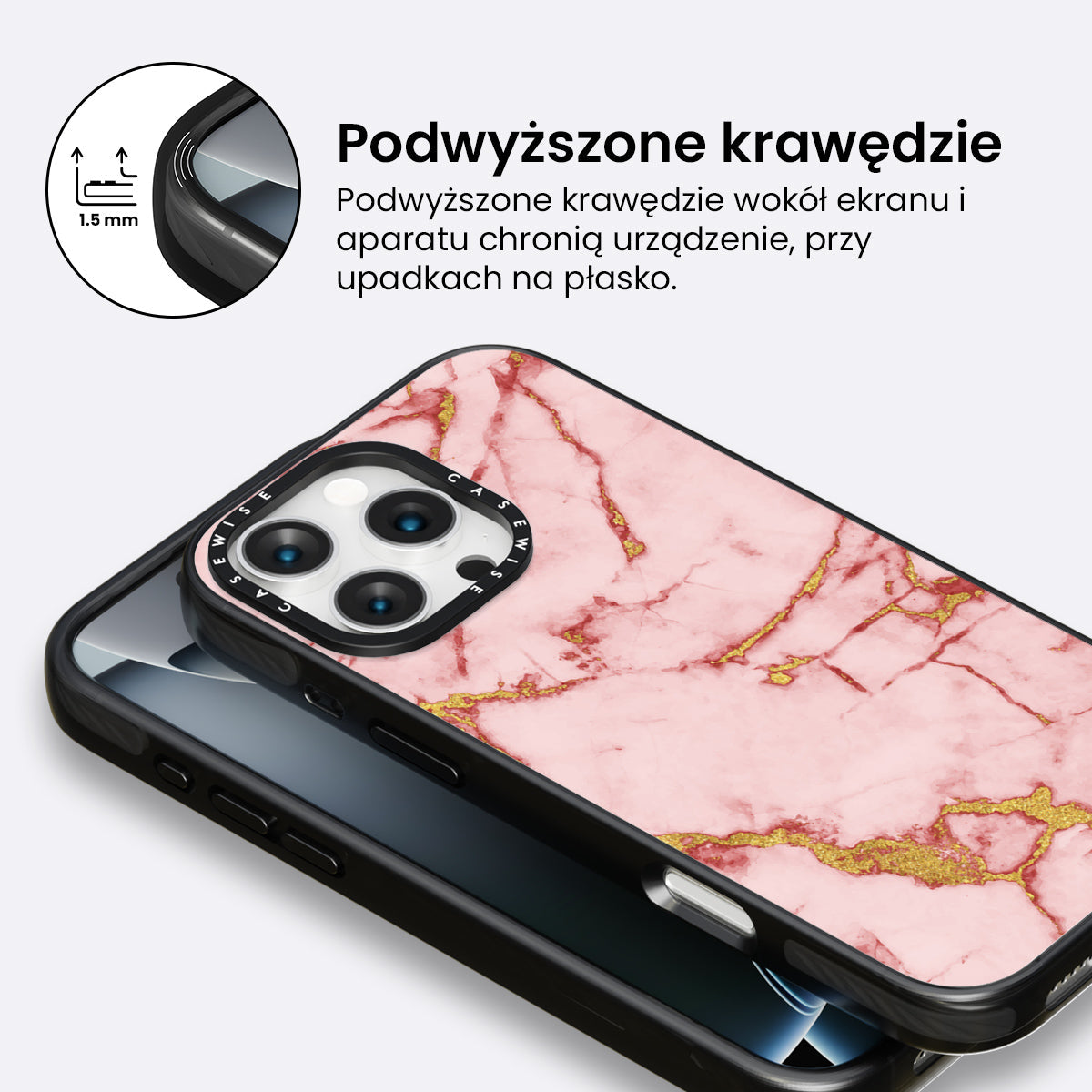 1.5 mm

Podwyższone krawędzie

Podwyższone krawędzie wokół ekranu i aparatu chronią urządzenie, przy upadkach na płasko.

CASEWISE CASEWISE