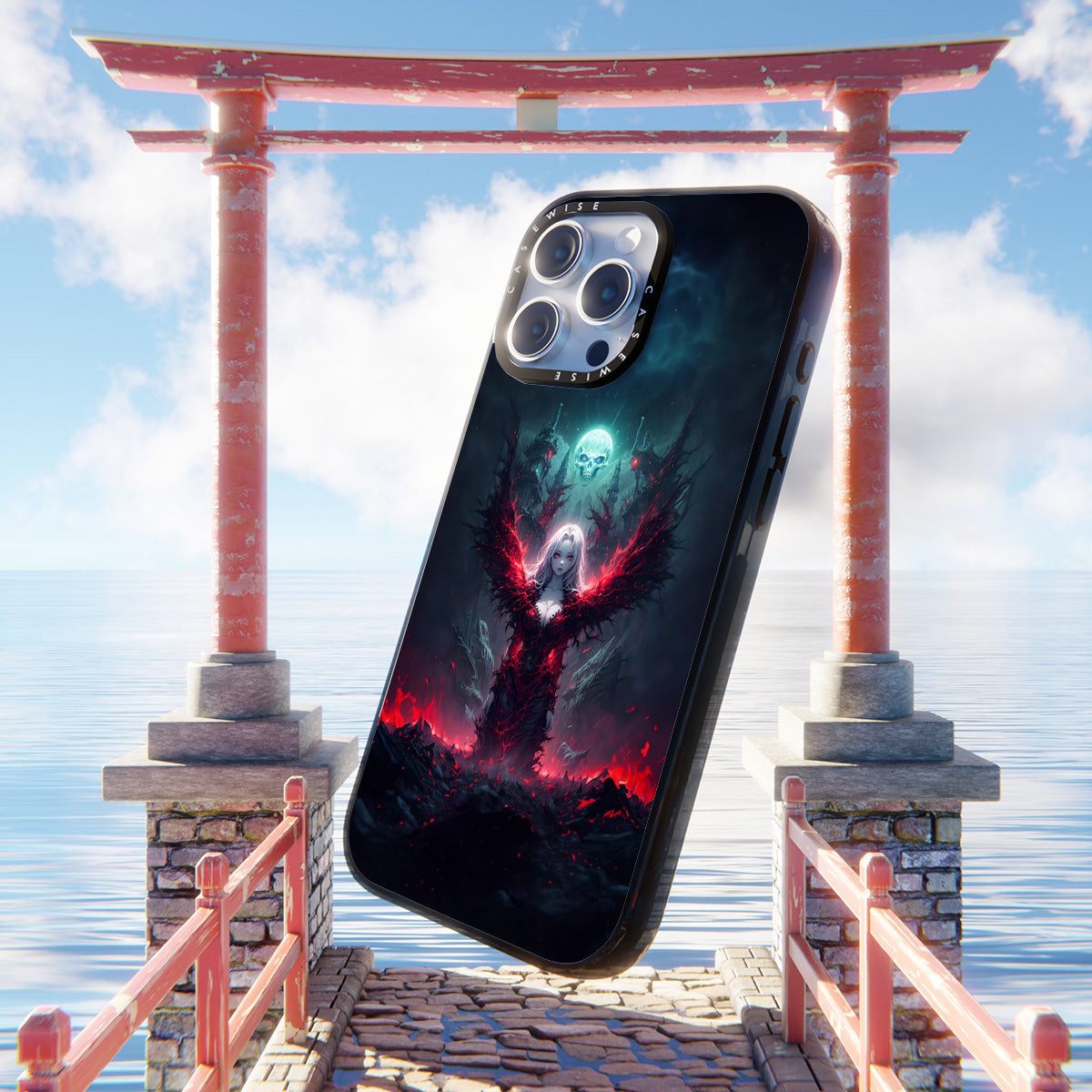 CASEWISE CASEWISE