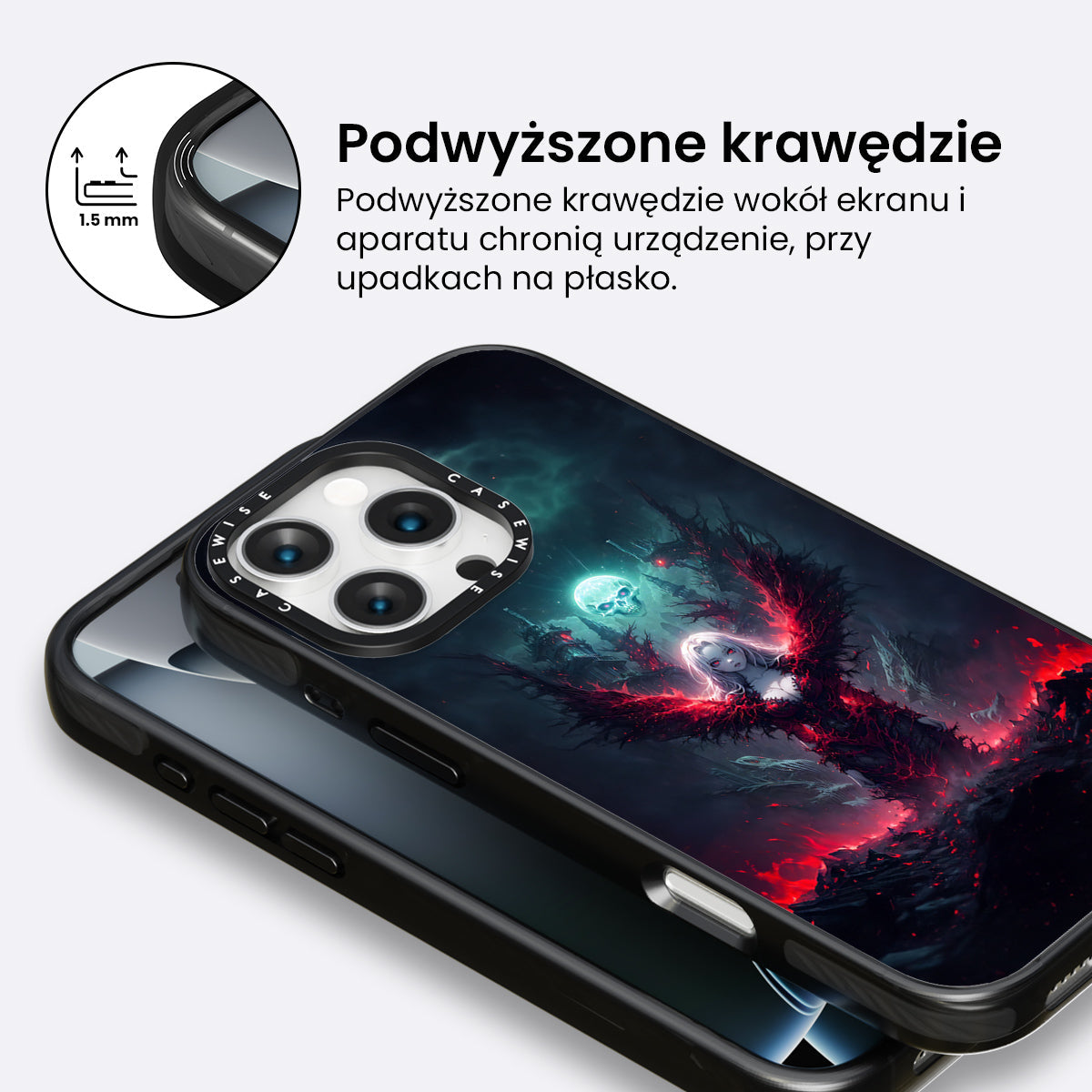 1.5 mm

Podwyższone krawędzie

Podwyższone krawędzie wokół ekranu i aparatu chronią urządzenie, przy upadkach na płasko.

CASEWISE CASEWISE