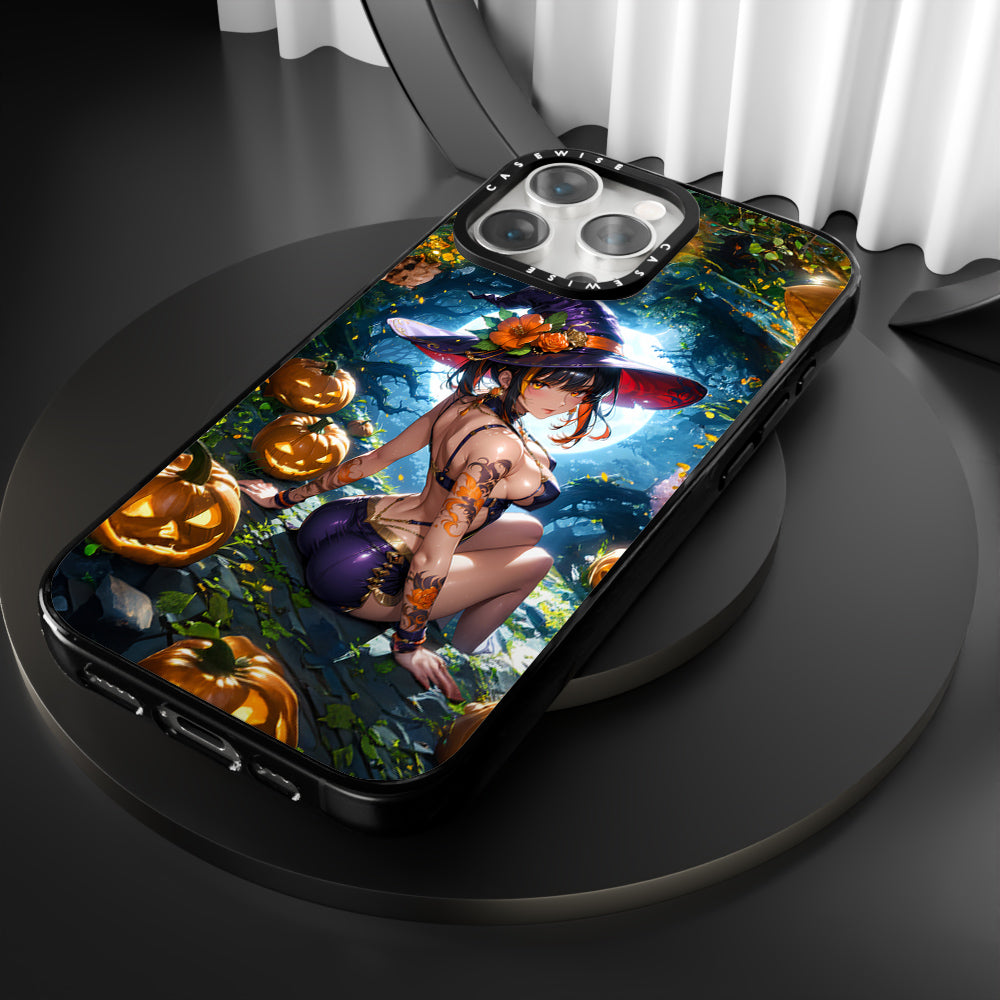 CASEWISE CASEWISE