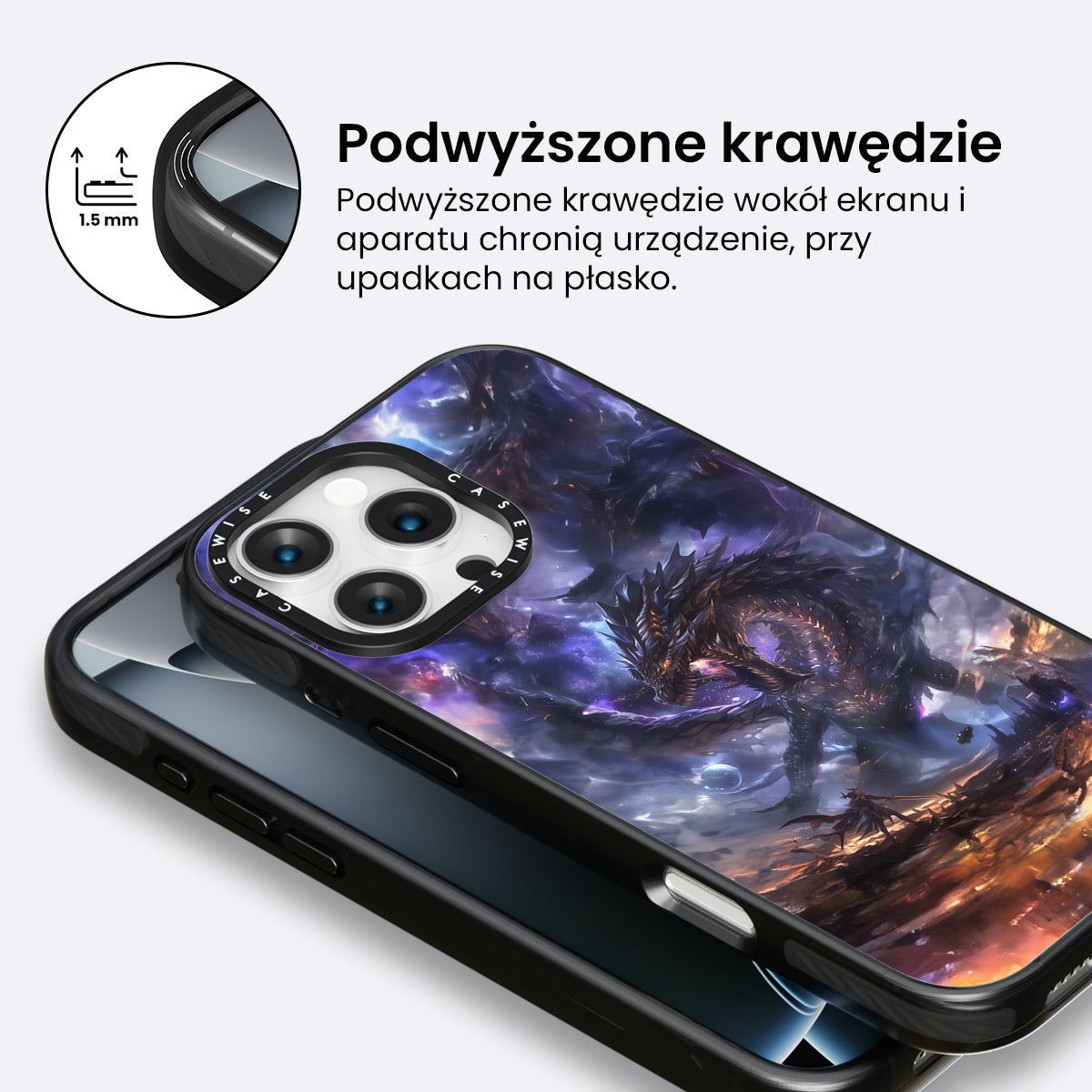 1.5 mm

Podwyższone krawędzie

Podwyższone krawędzie wokół ekranu i aparatu chronią urządzenie, przy upadkach na płasko.

CASEWISE CASEWISE