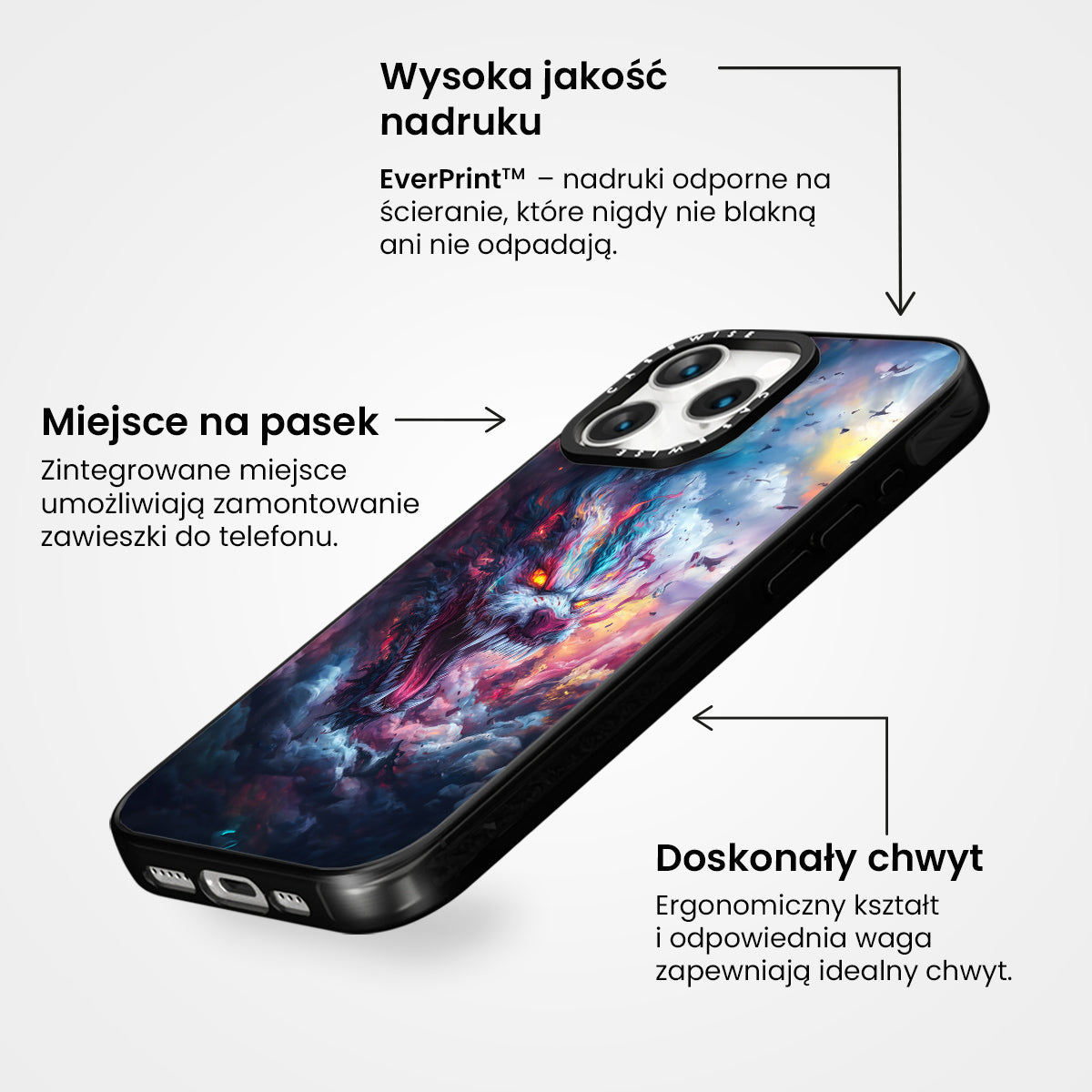 Wysoka jakość nadruku

EverPrint™ – nadruki odporne na ścieranie, które nigdy nie blakną ani nie odpadają.

Miejsce na pasek

Zintegrowane miejsce umożliwiają zamontowanie zawieszki do telefonu.

CASEWISE

CASEWISE

Doskonały chwyt

Ergonomiczny kształt i odpowiednia waga zapewniają idealny chwyt.