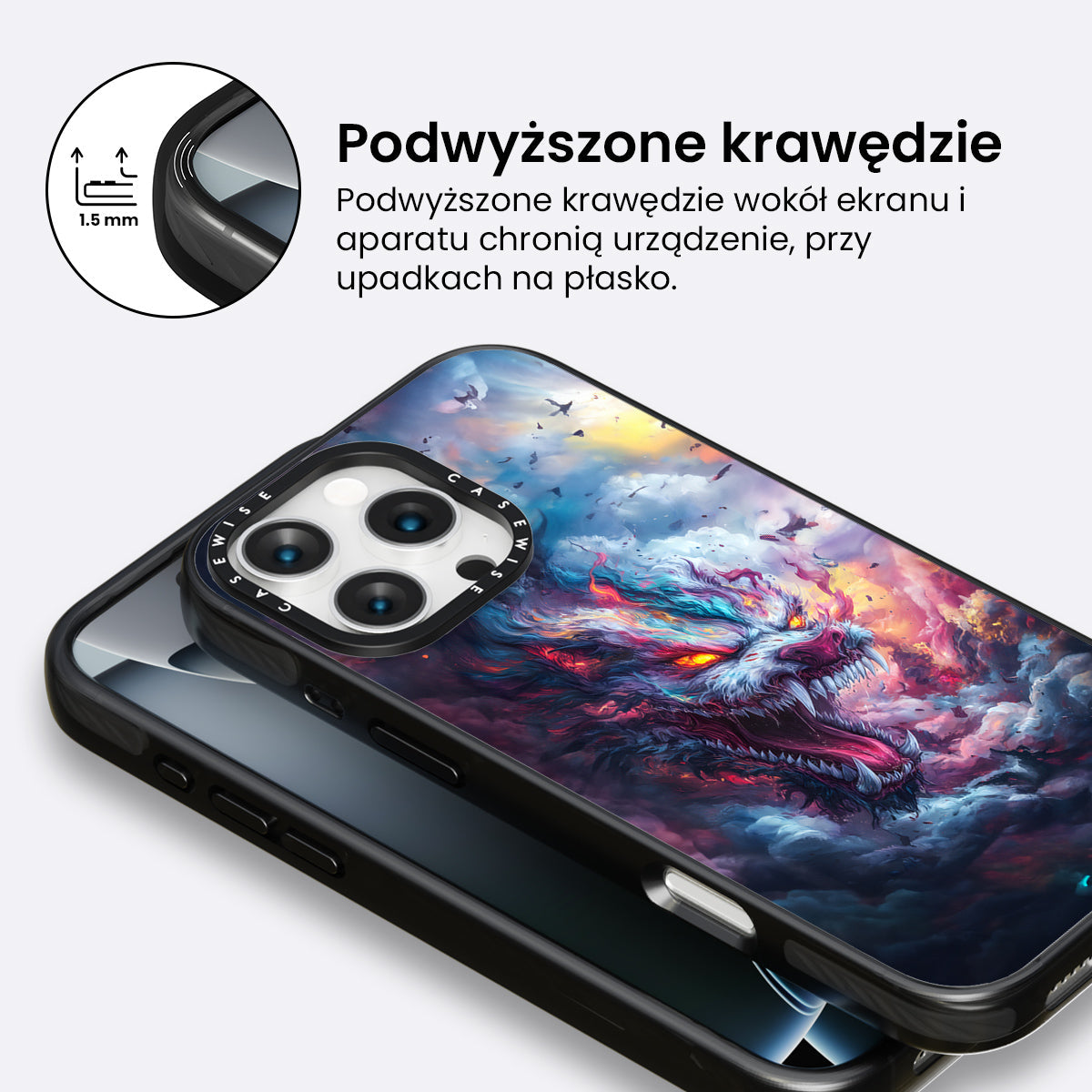 1.5 mm

Podwyższone krawędzie

Podwyższone krawędzie wokół ekranu i aparatu chronią urządzenie, przy upadkach na płasko.

CASEWISE CASEWISE