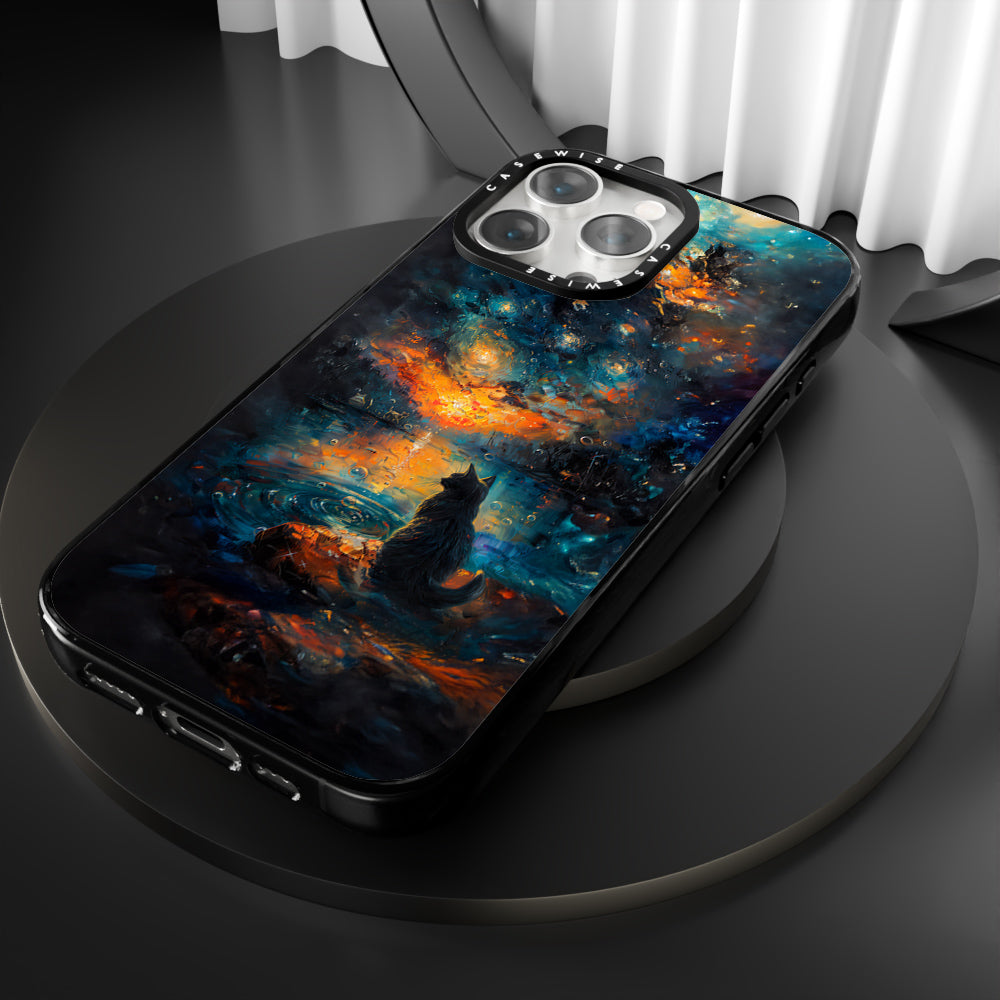 CASEWISE
CASEWISE