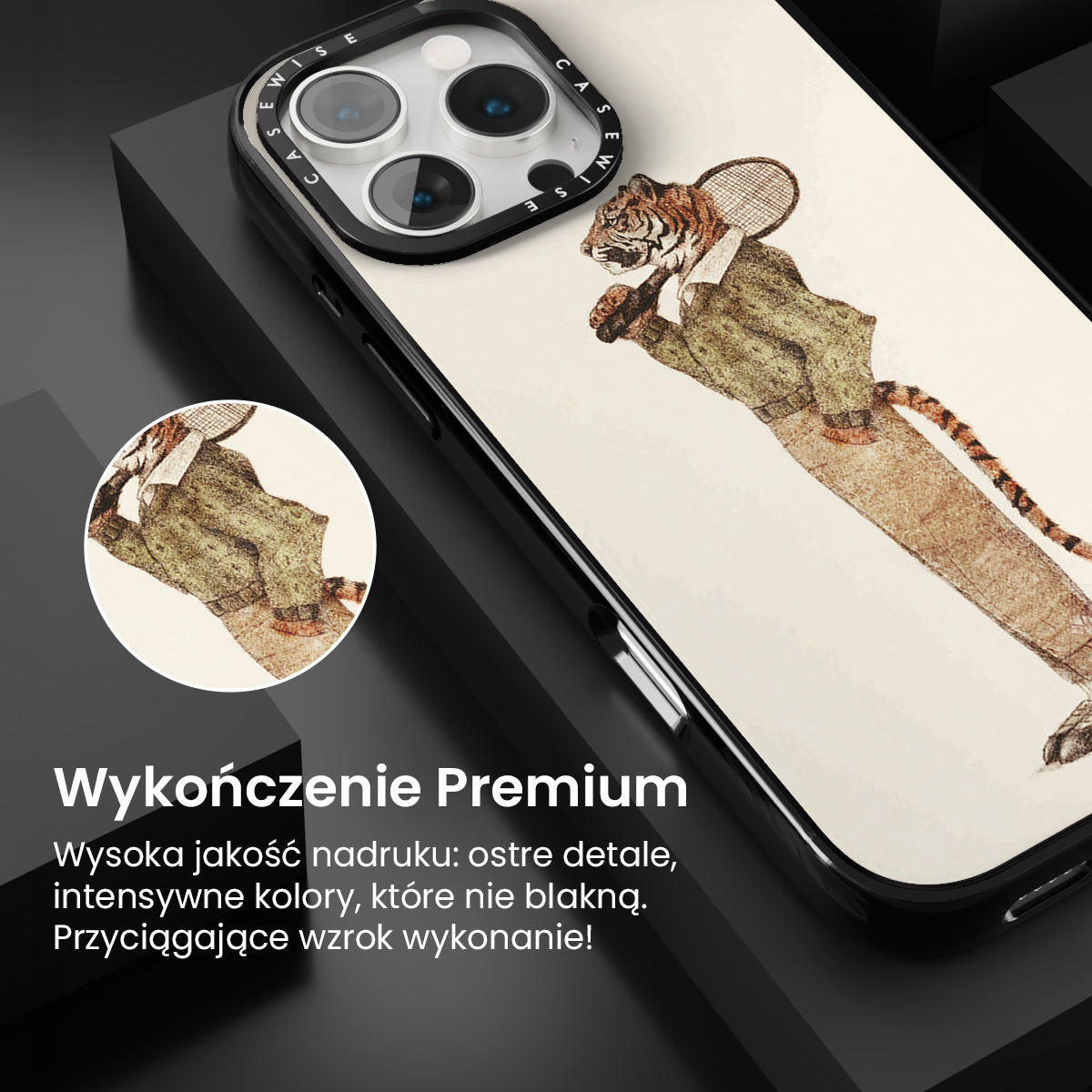 CASEWISE CASEWISE

Wykończenie Premium

Wysoka jakość nadruku: ostre detale, intensywne kolory, które nie blakną. Przyciągające wzrok wykonanie!