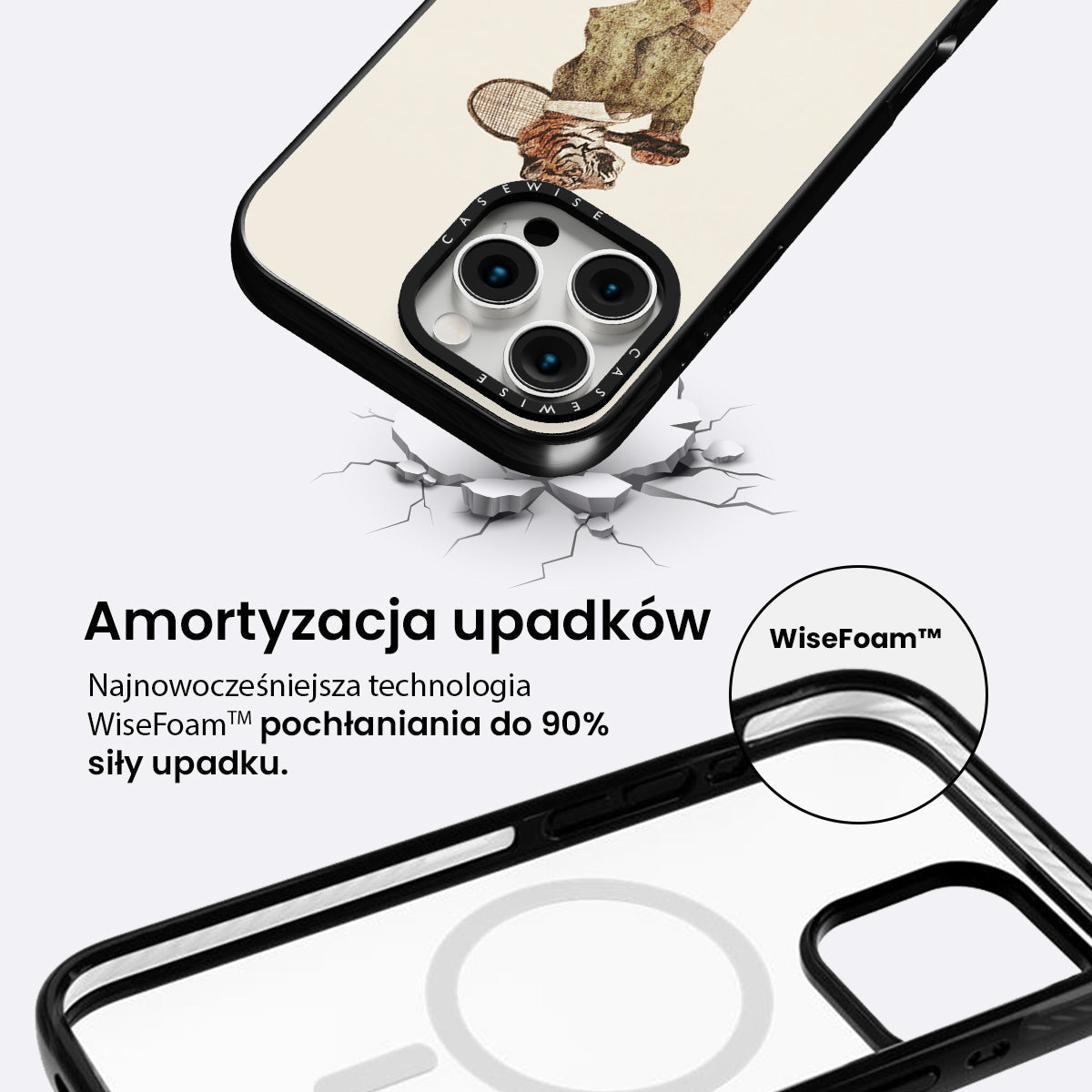 CASEWISE

CASEWISE

Amortyzacja upadków

Najnowocześniejsza technologia WiseFoam™ pochłaniania do 90% siły upadku.

WiseFoam™