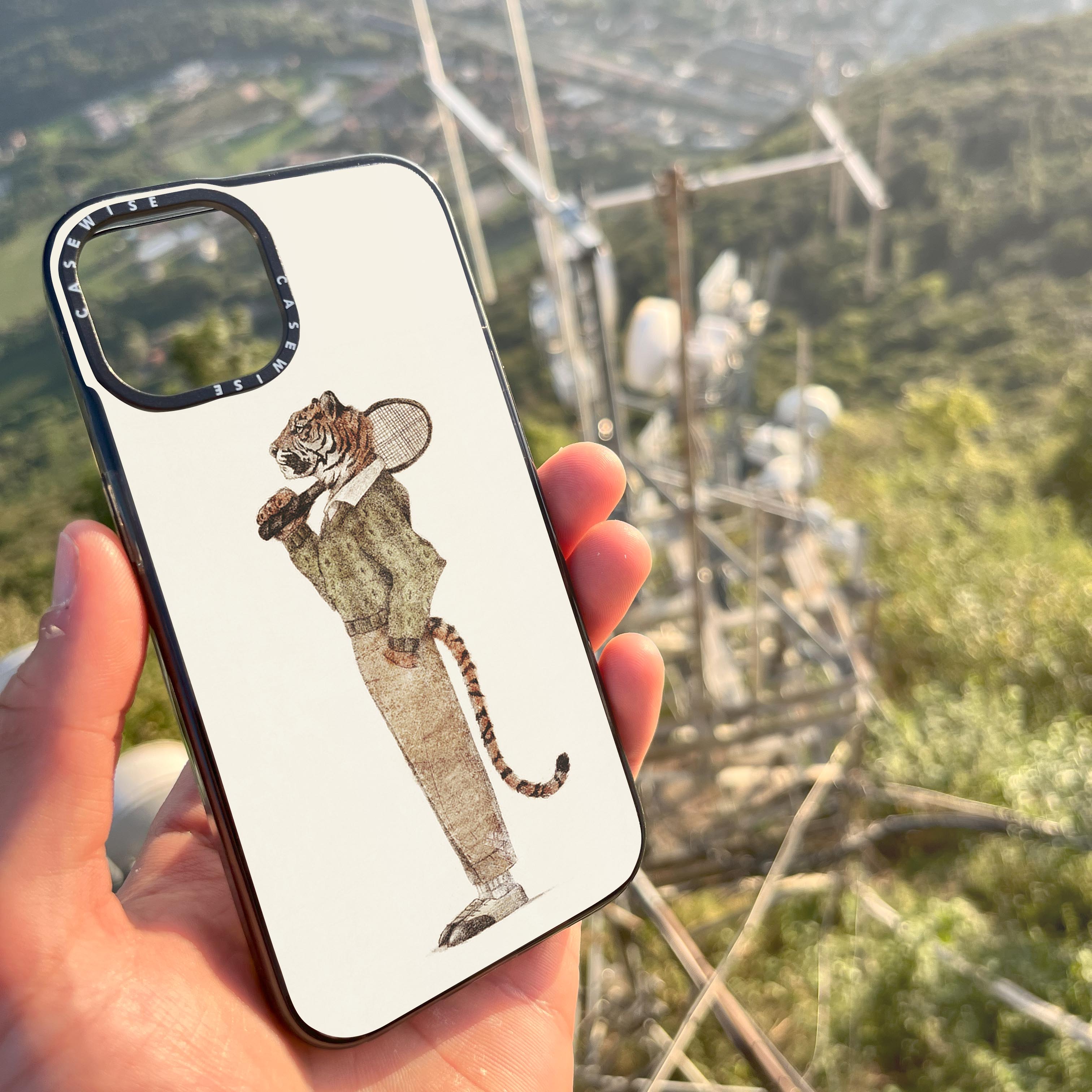 CASEWISE CASEWISE