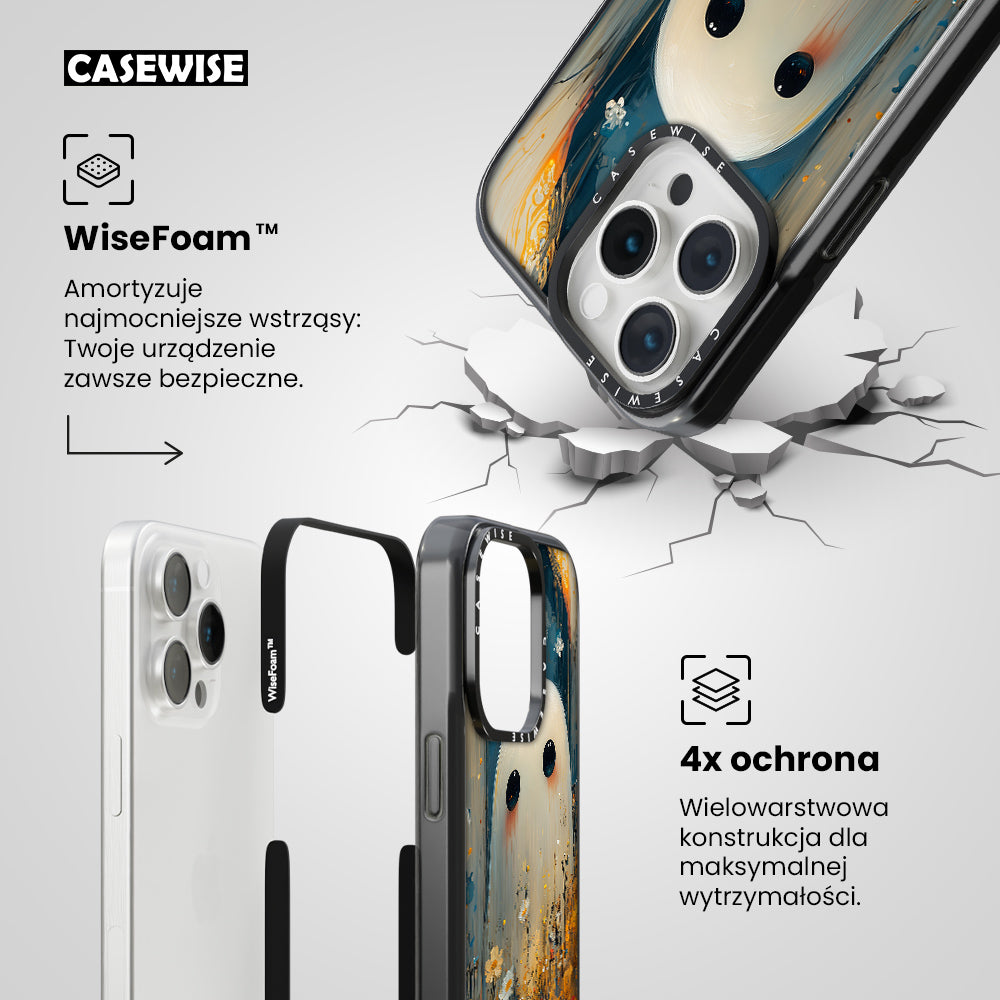 CASEWISE

WiseFoam™

Amortyzuje najmocniejsze wstrząsy: Twoje urządzenie zawsze bezpieczne.

CASEWISE

CASEWISE

WiseFoam™

CASEWISE

4x ochrona

Wielowarstwowa konstrukcja dla maksymalnej wytrzymałości.