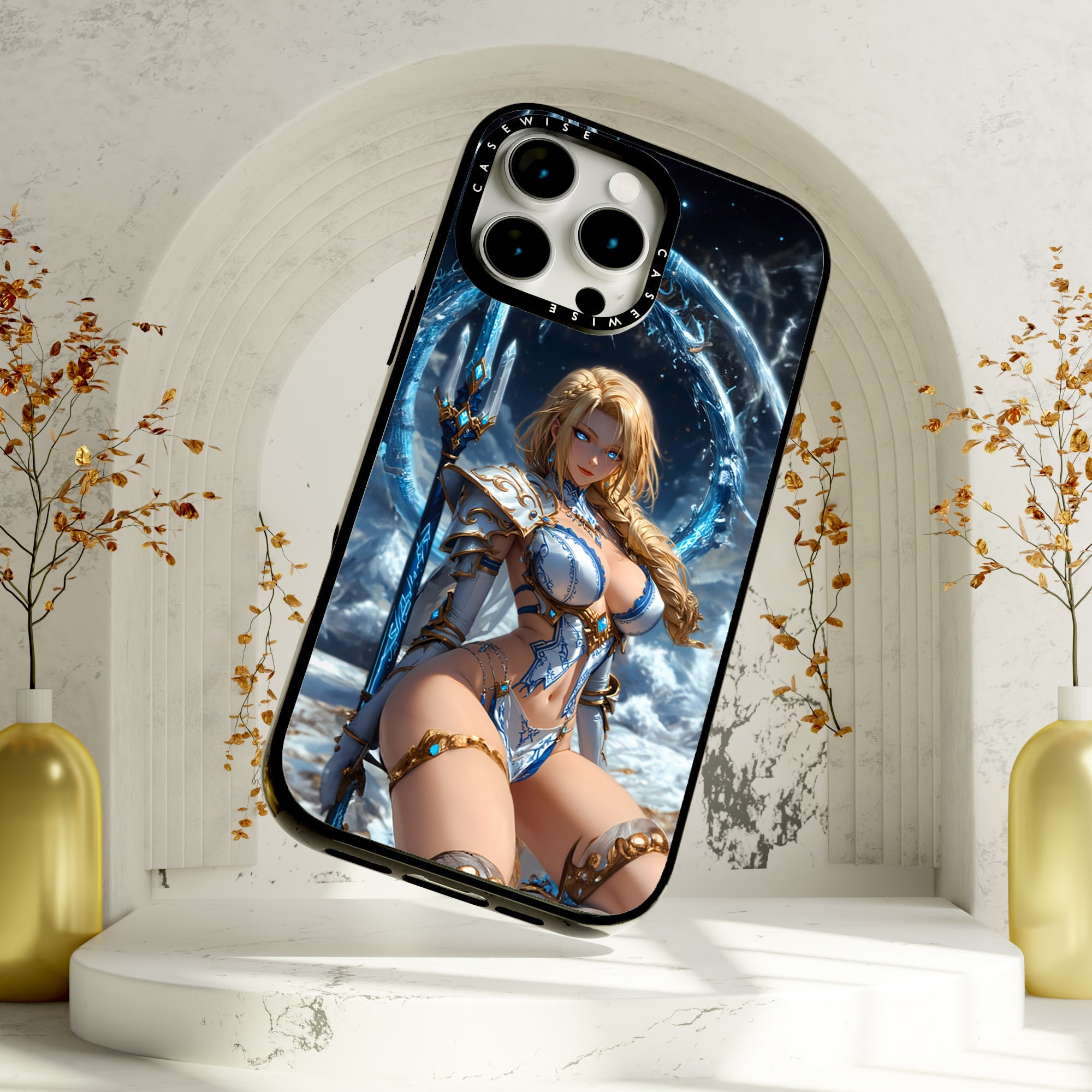 CASEWISE CASEWISE