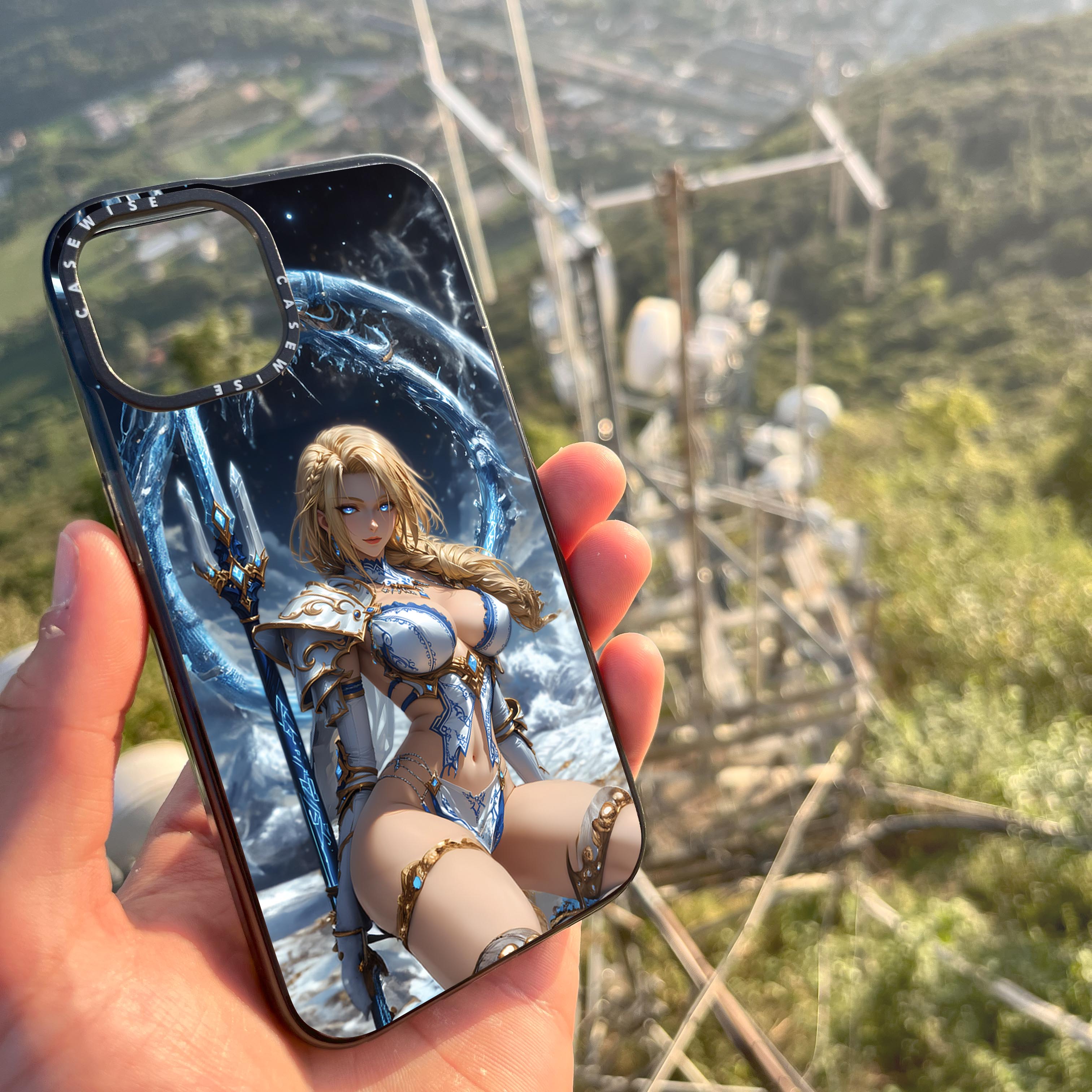 CASEWISE CASEWISE