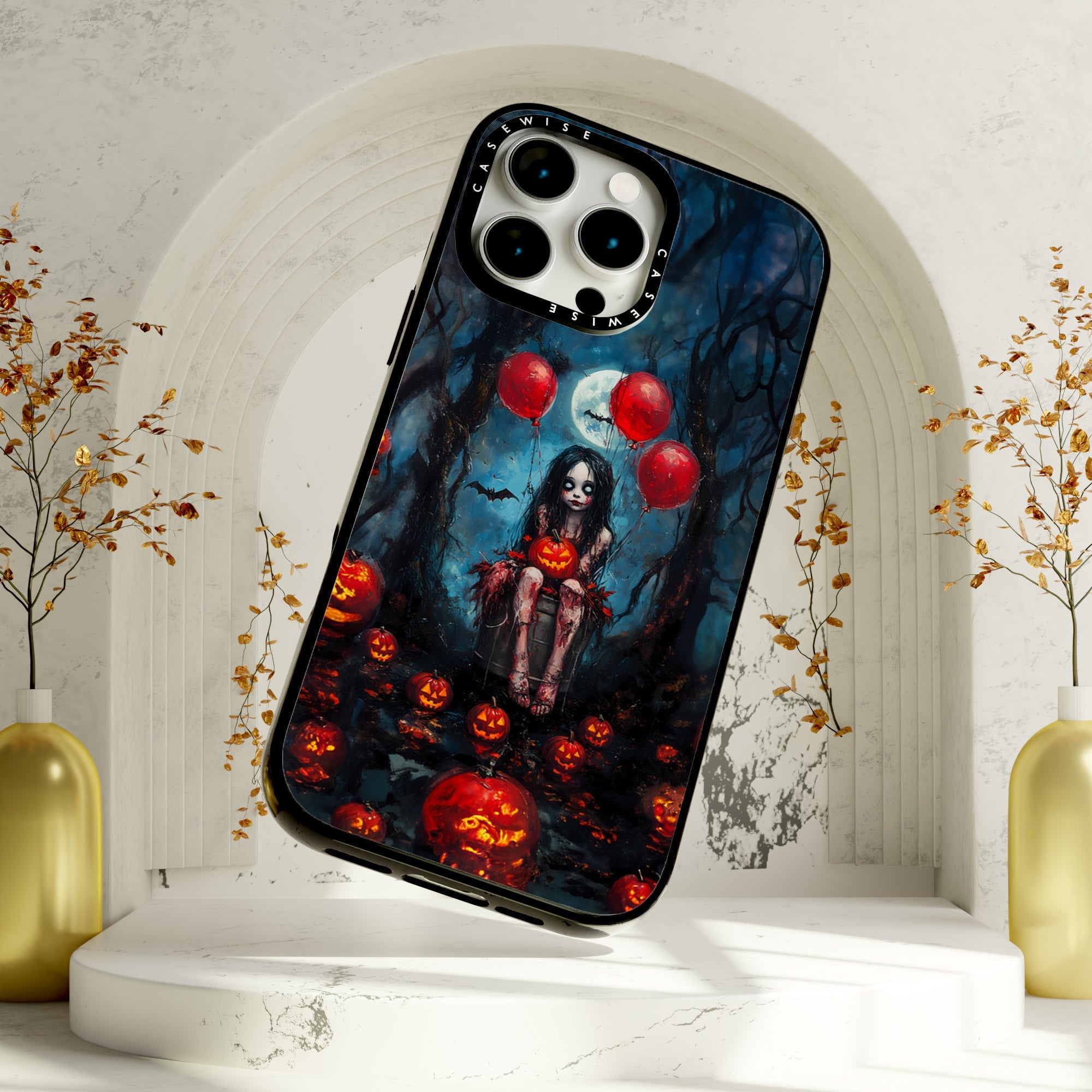 CASEWISE CASEWISE