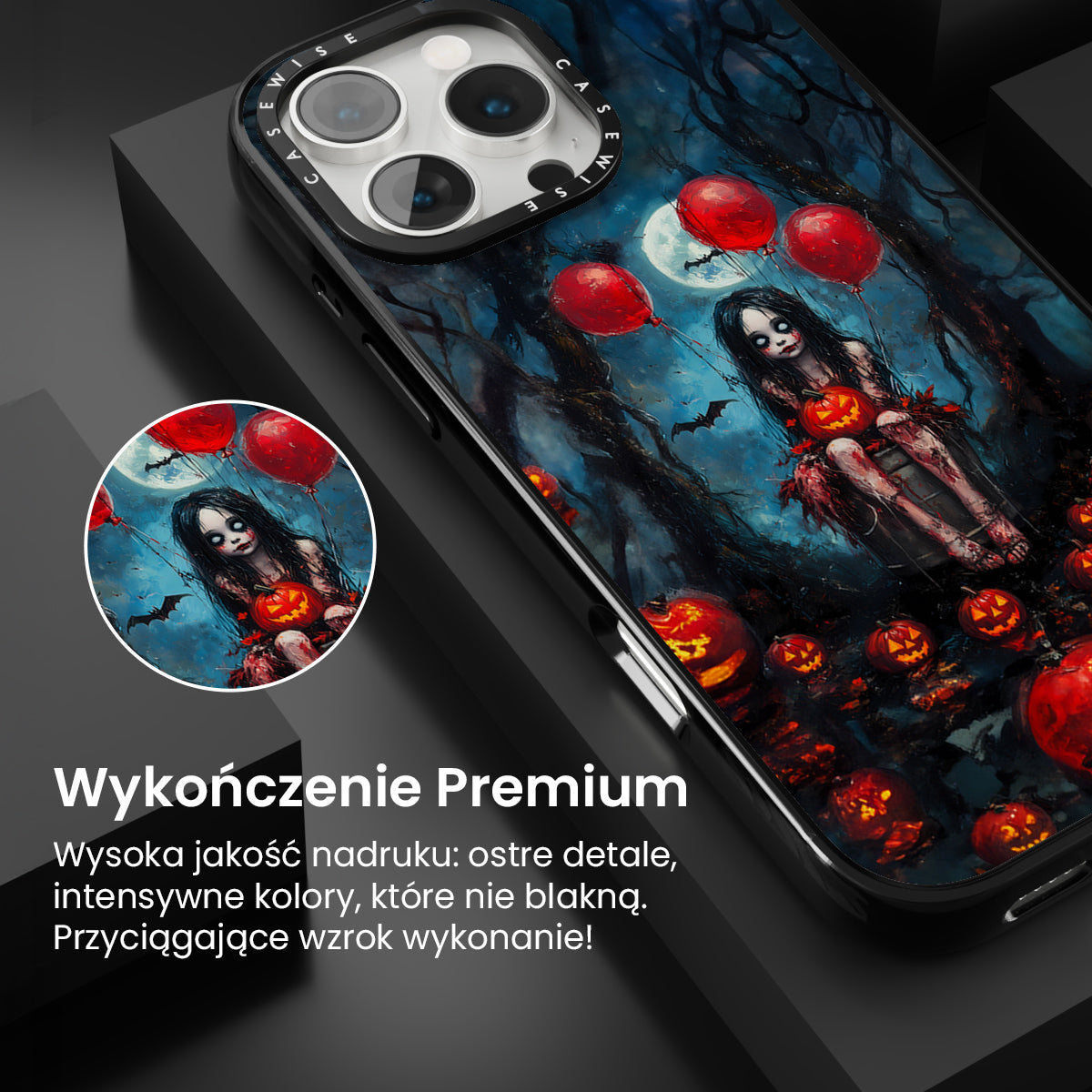 CASEWISE CASEWISE

Wykończenie Premium

Wysoka jakość nadruku: ostre detale, intensywne kolory, które nie blakną. Przyciągające wzrok wykonanie!