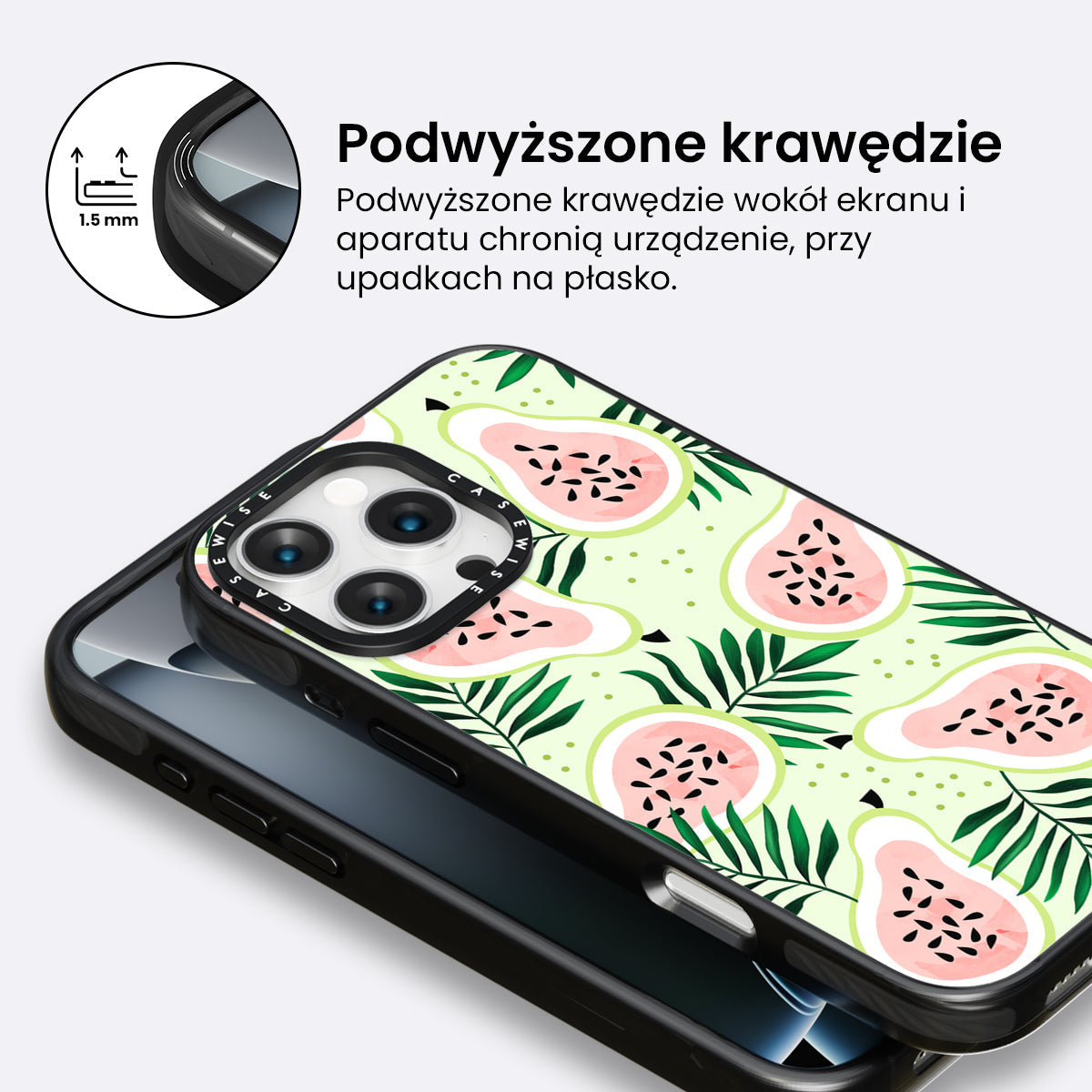 1.5 mm

Podwyższone krawędzie

Podwyższone krawędzie wokół ekranu i aparatu chronią urządzenie, przy upadkach na płasko.

CASEWISE CASEWISE