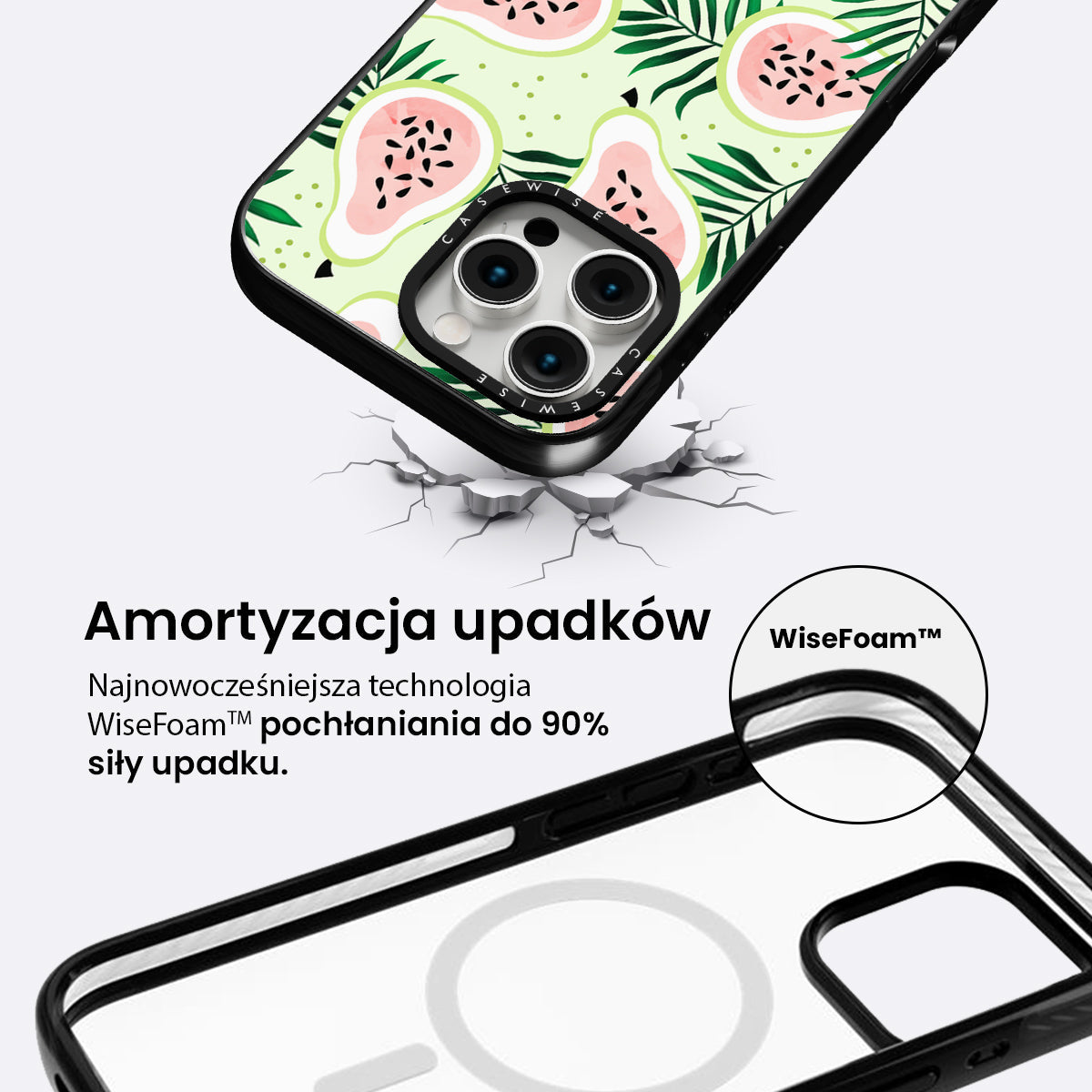 CASEWISE

CASEWISE

Amortyzacja upadków

Najnowocześniejsza technologia WiseFoam™ pochłaniania do 90% siły upadku.

WiseFoam™